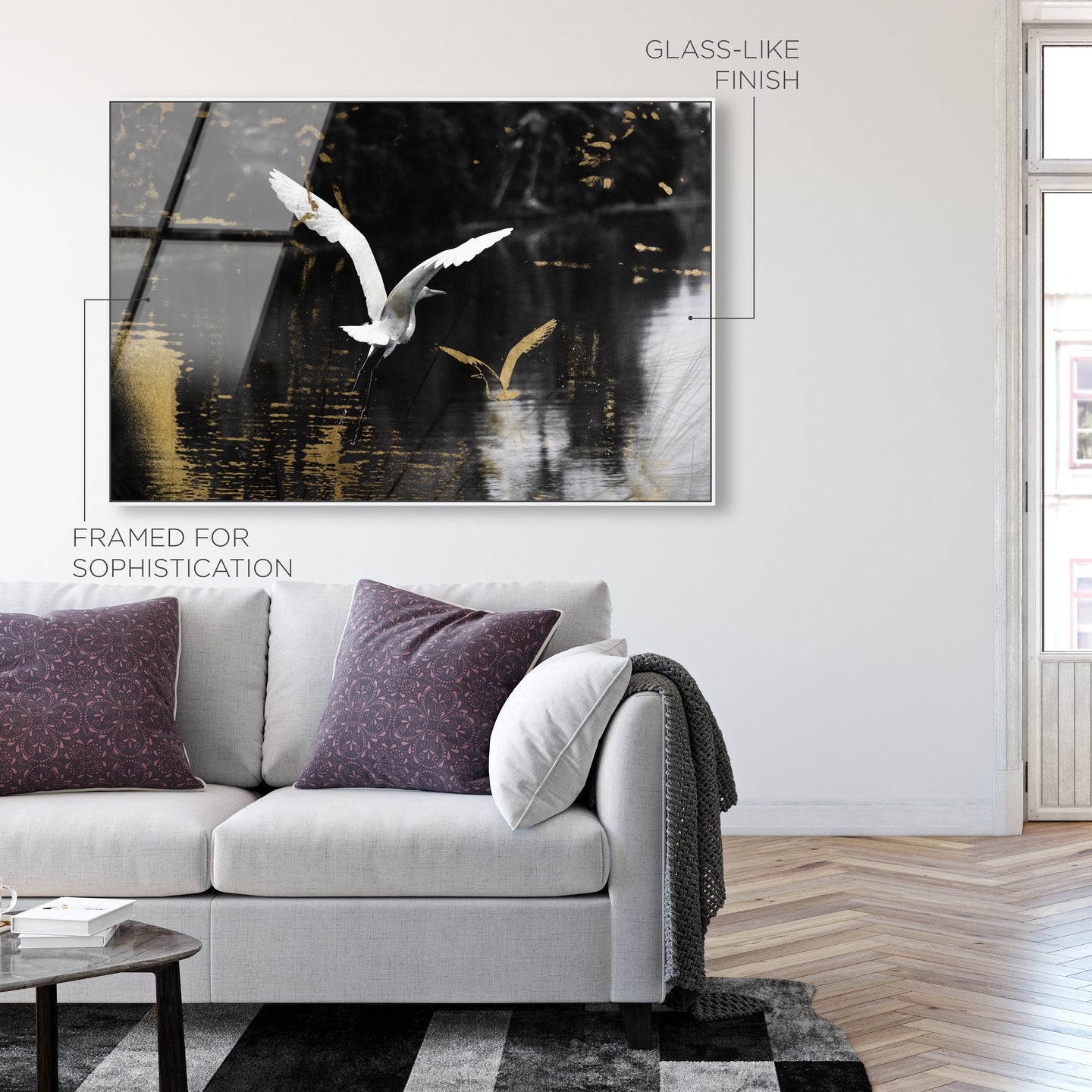 GLASS-LIKE FINISH

FRAMED FOR SOPHISTICATION