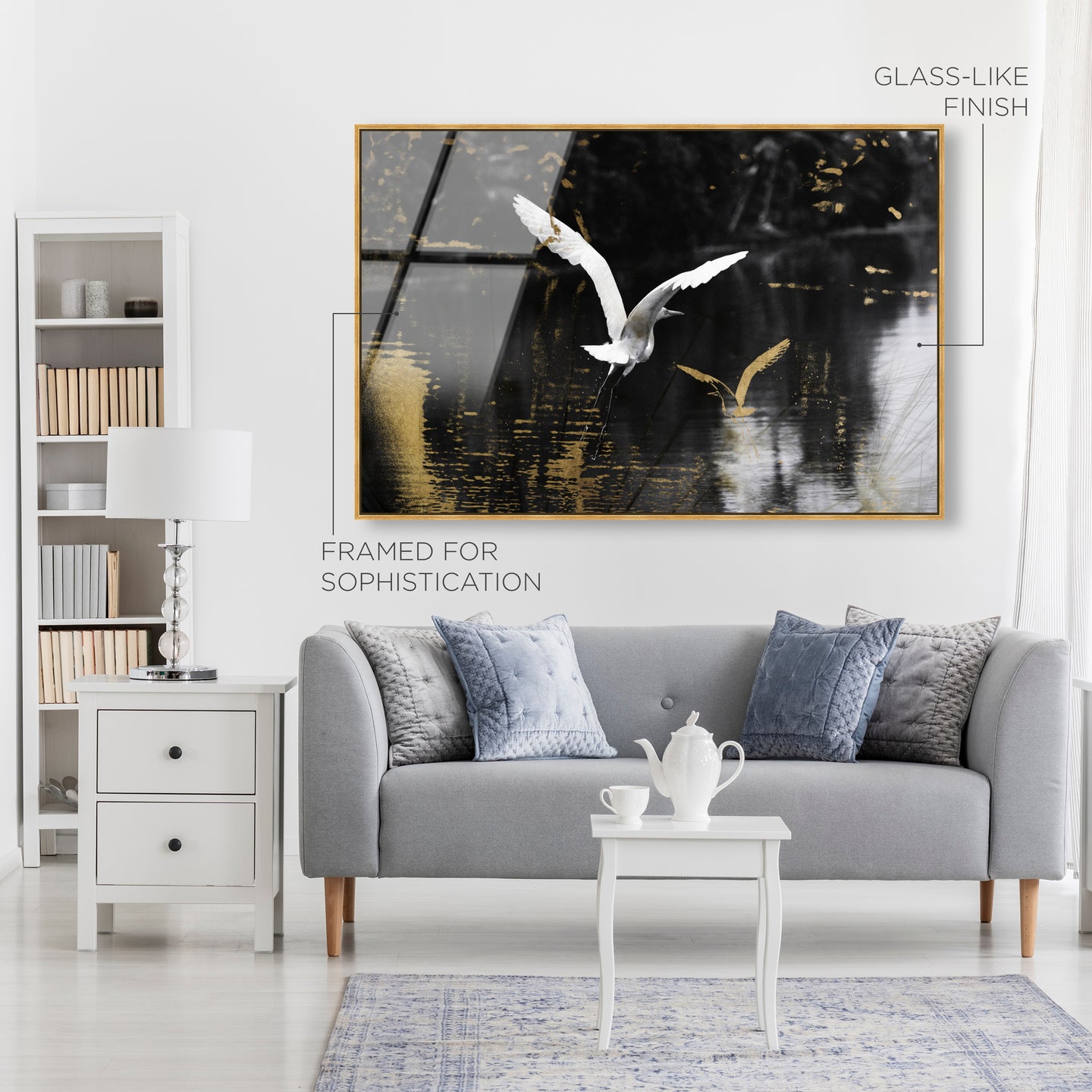 GLASS-LIKE FINISH

FRAMED FOR SOPHISTICATION