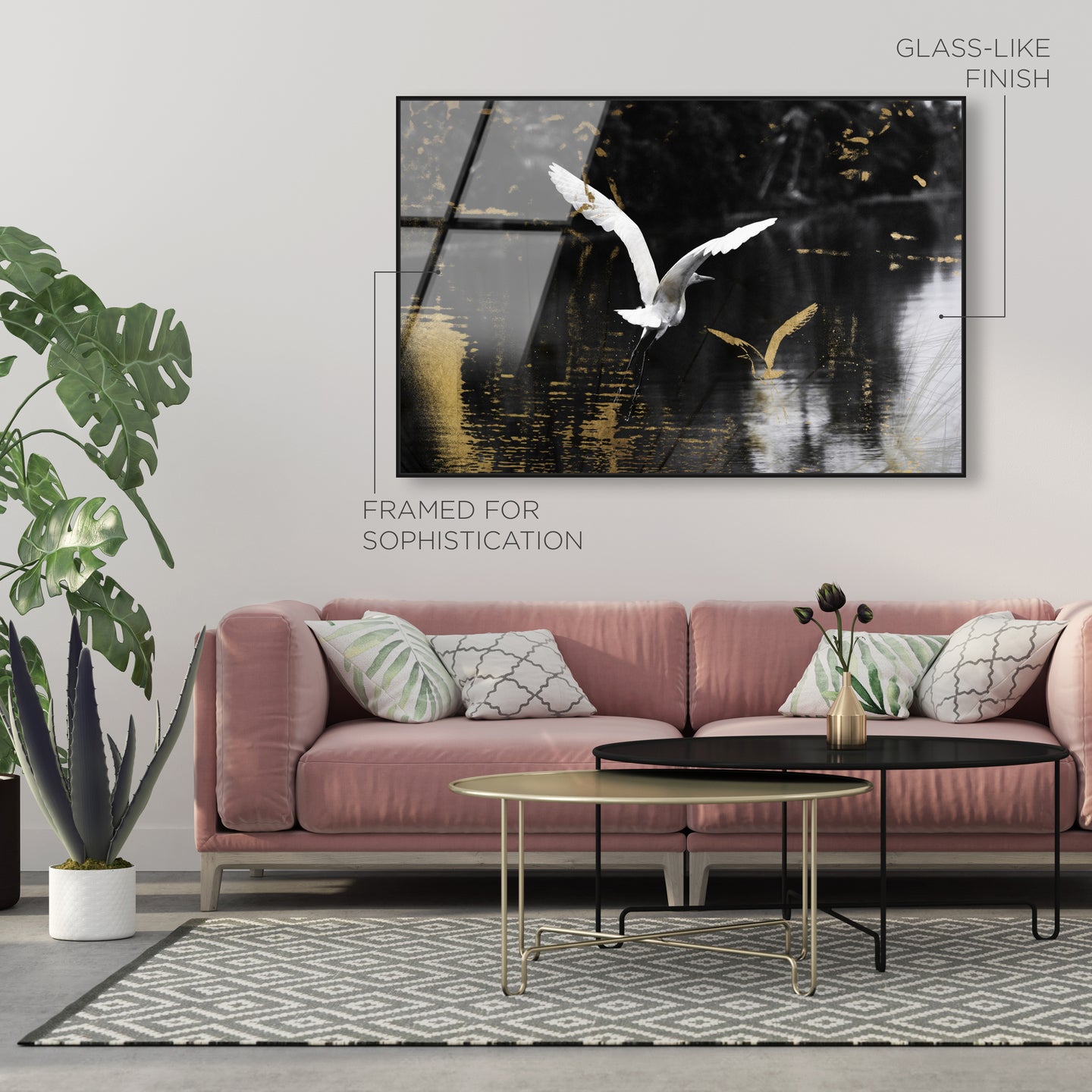 GLASS-LIKE FINISH

FRAMED FOR SOPHISTICATION