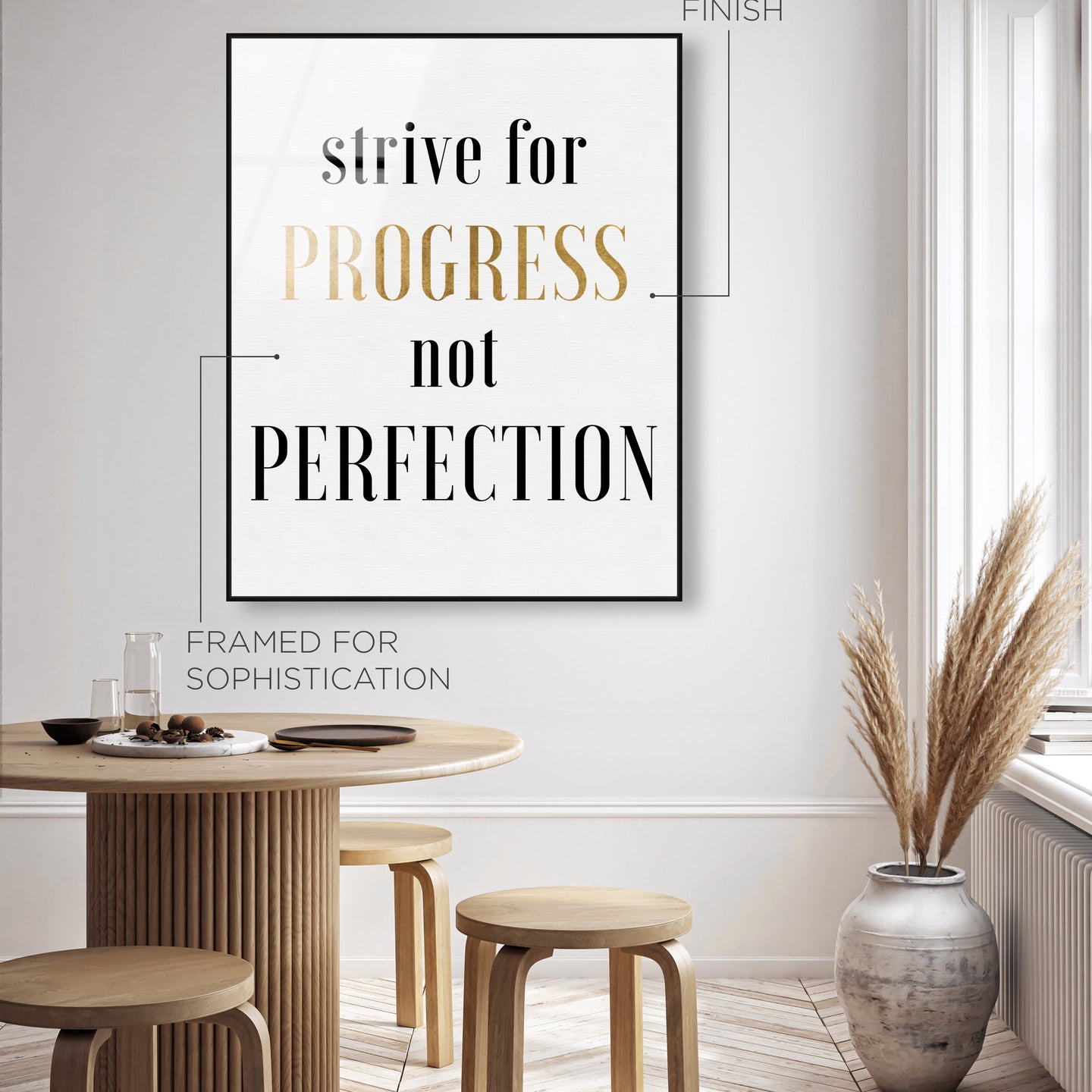 FINISH

strive for
PROGRESS
not
PERFECTION

FRAMED FOR
SOPHISTICATION