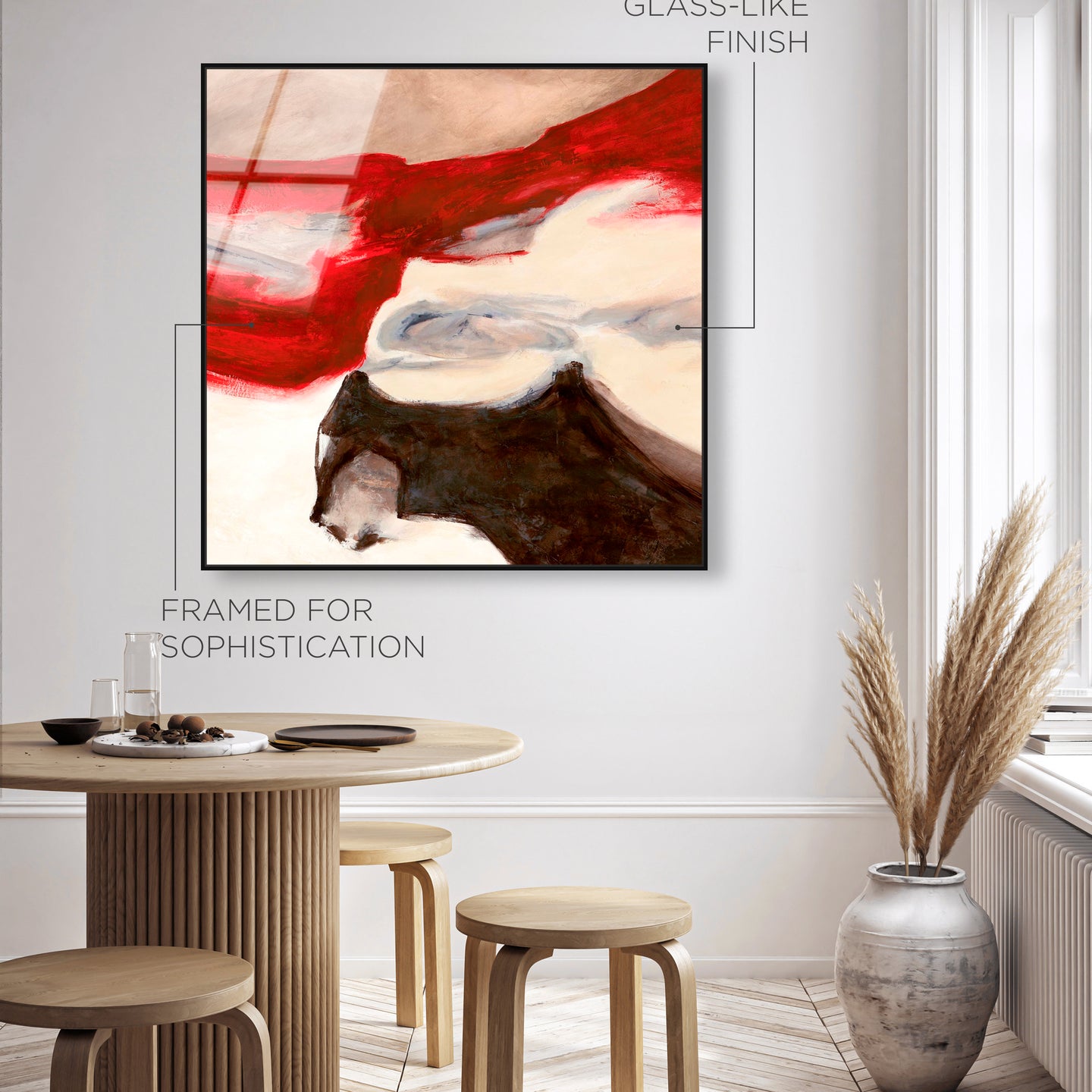 GLASS-LIKE
FINISH

FRAMED FOR
SOPHISTICATION