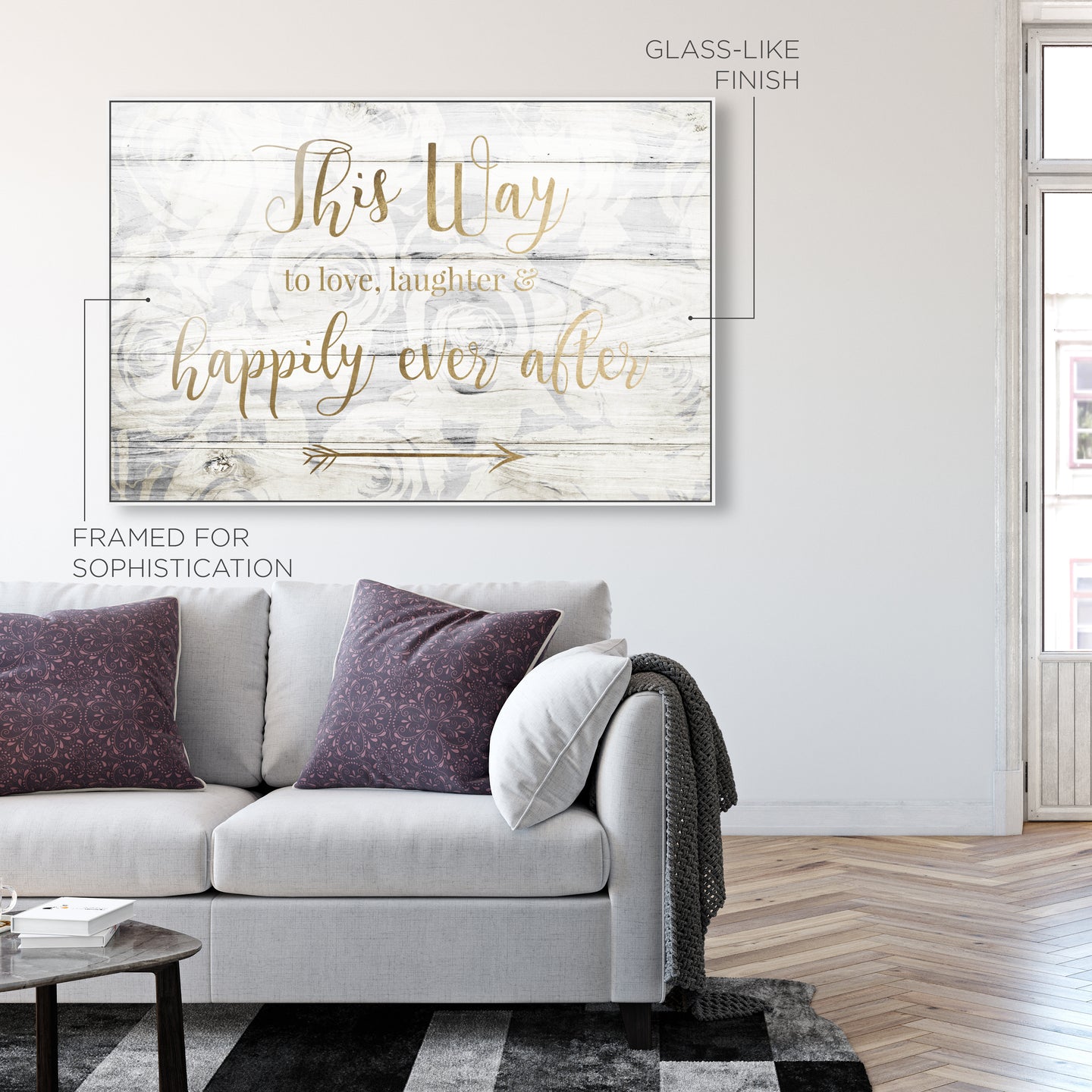 GLASS-LIKE FINISH

This Way
to love, laughter &
happily ever after

FRAMED FOR SOPHISTICATION