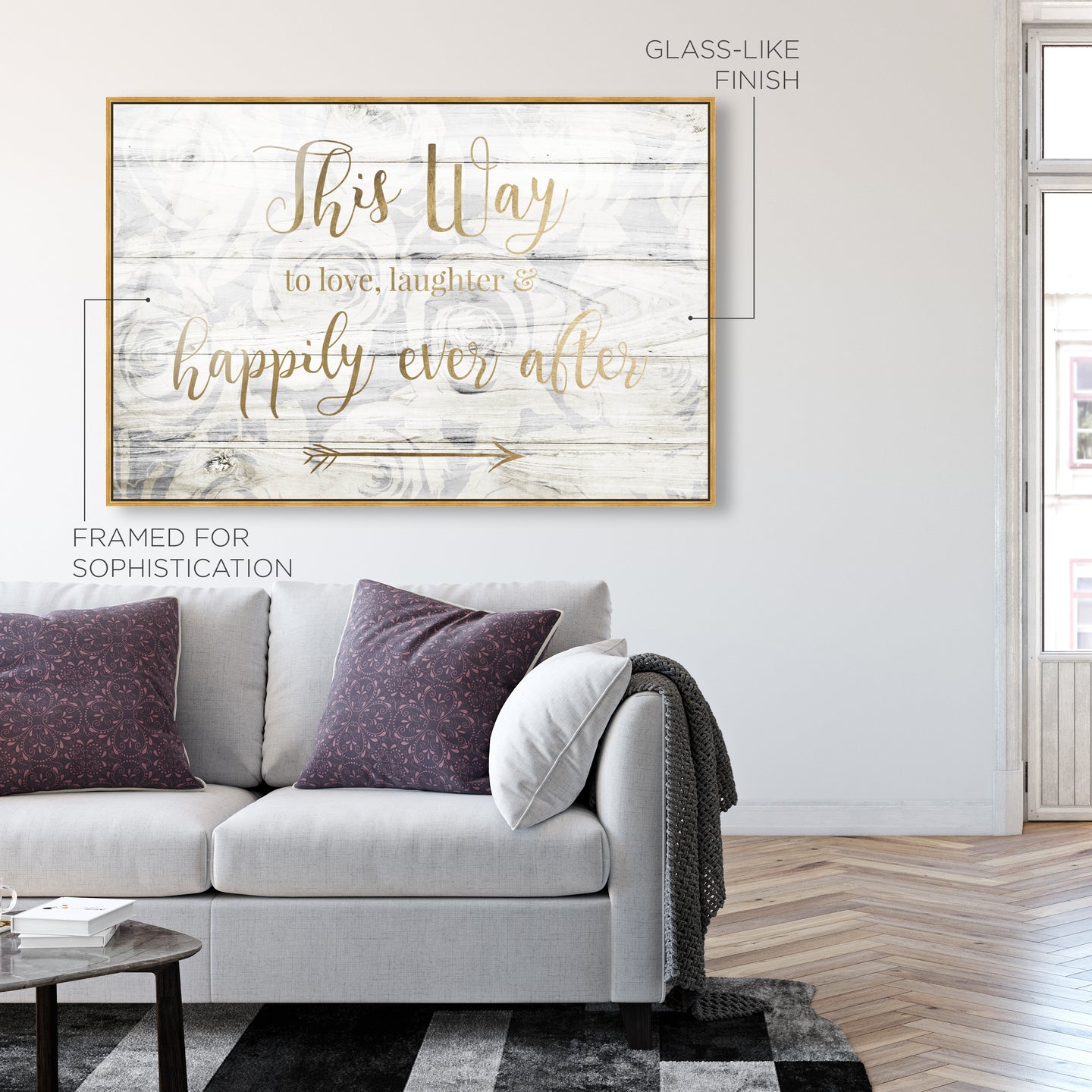 GLASS-LIKE FINISH

This Way
to love, laughter &
happily ever after

FRAMED FOR SOPHISTICATION