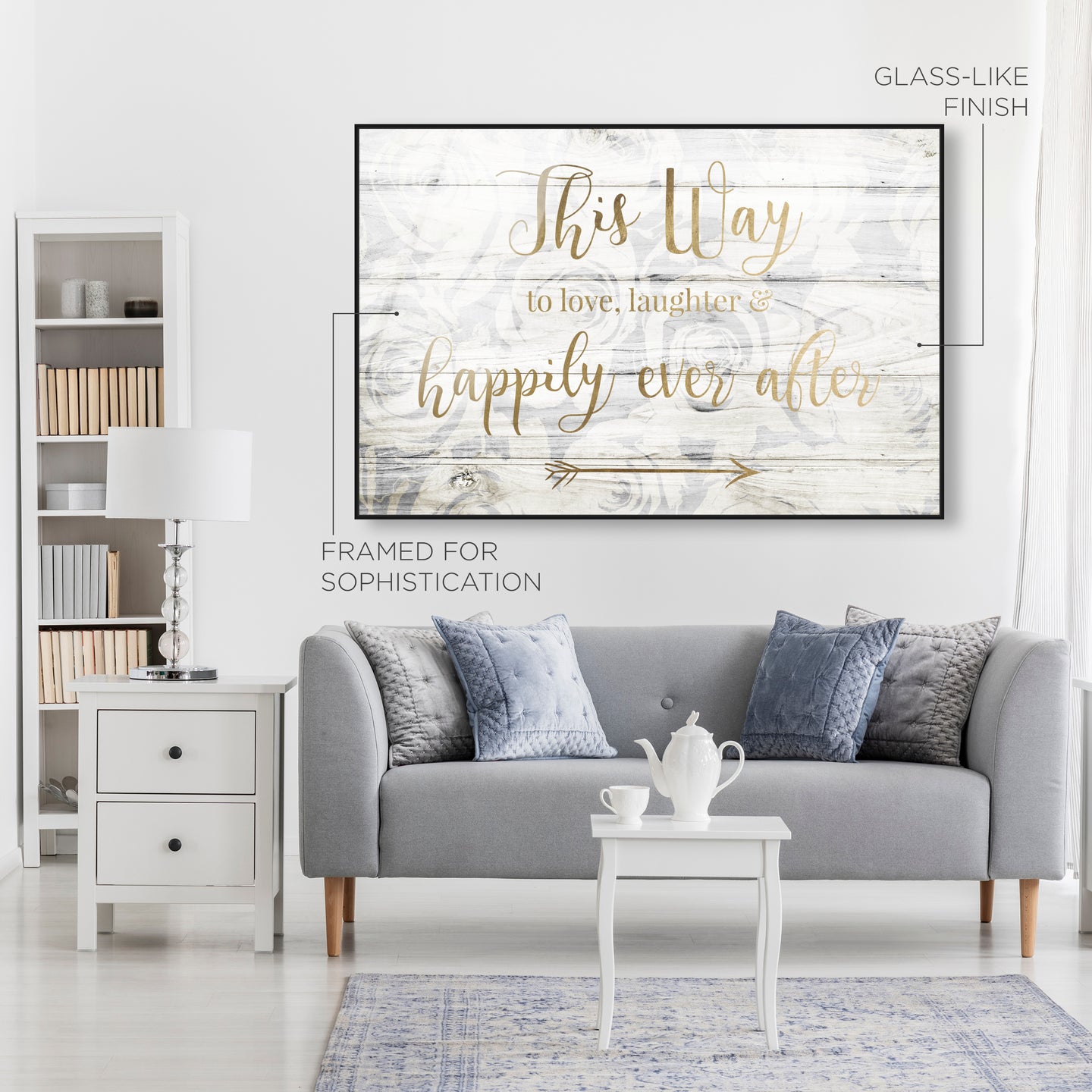 GLASS-LIKE FINISH

This Way
to love, laughter &
happily ever after

FRAMED FOR SOPHISTICATION