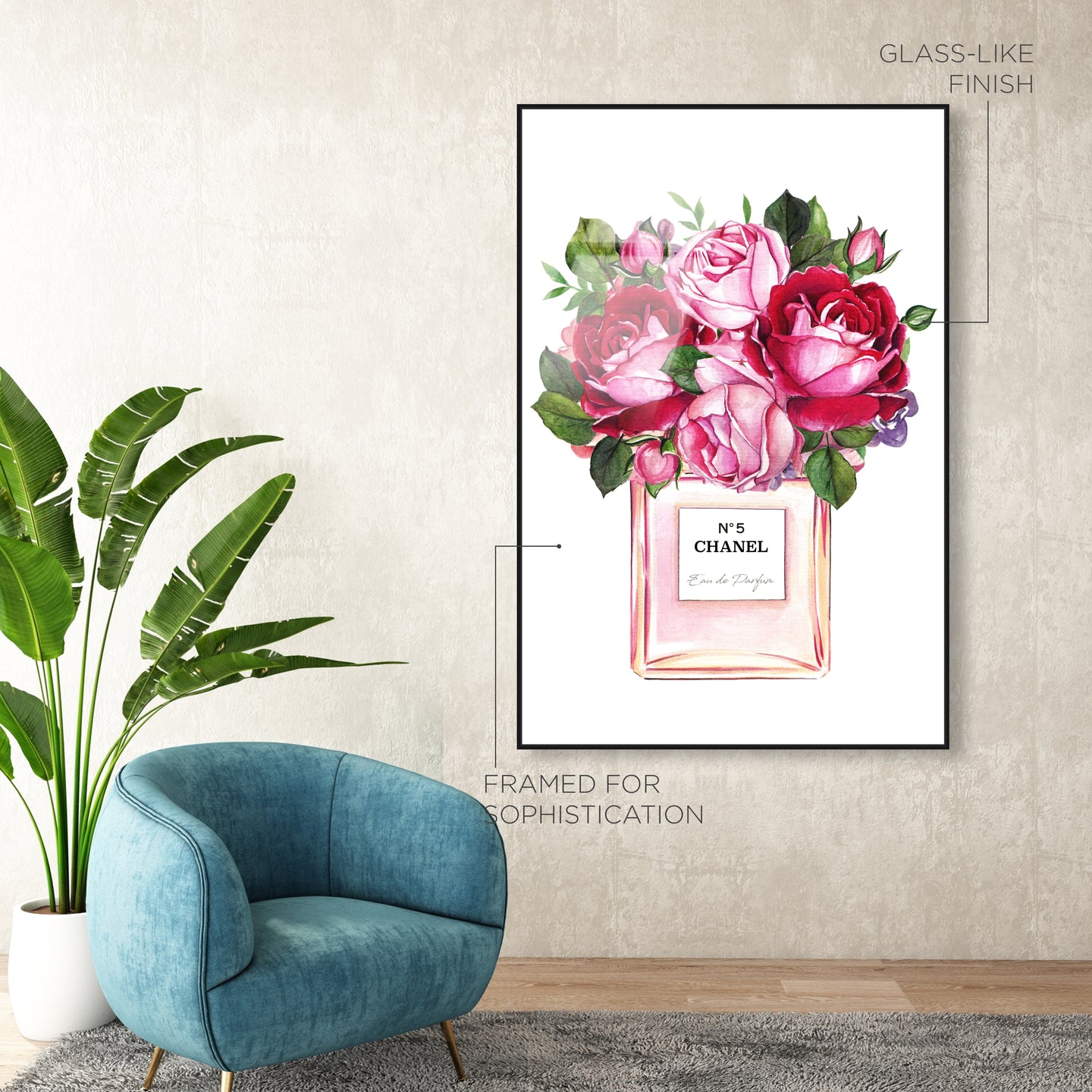 GLASS-LIKE FINISH

N°5
CHANEL
Eau de Parfum

FRAMED FOR SOPHISTICATION