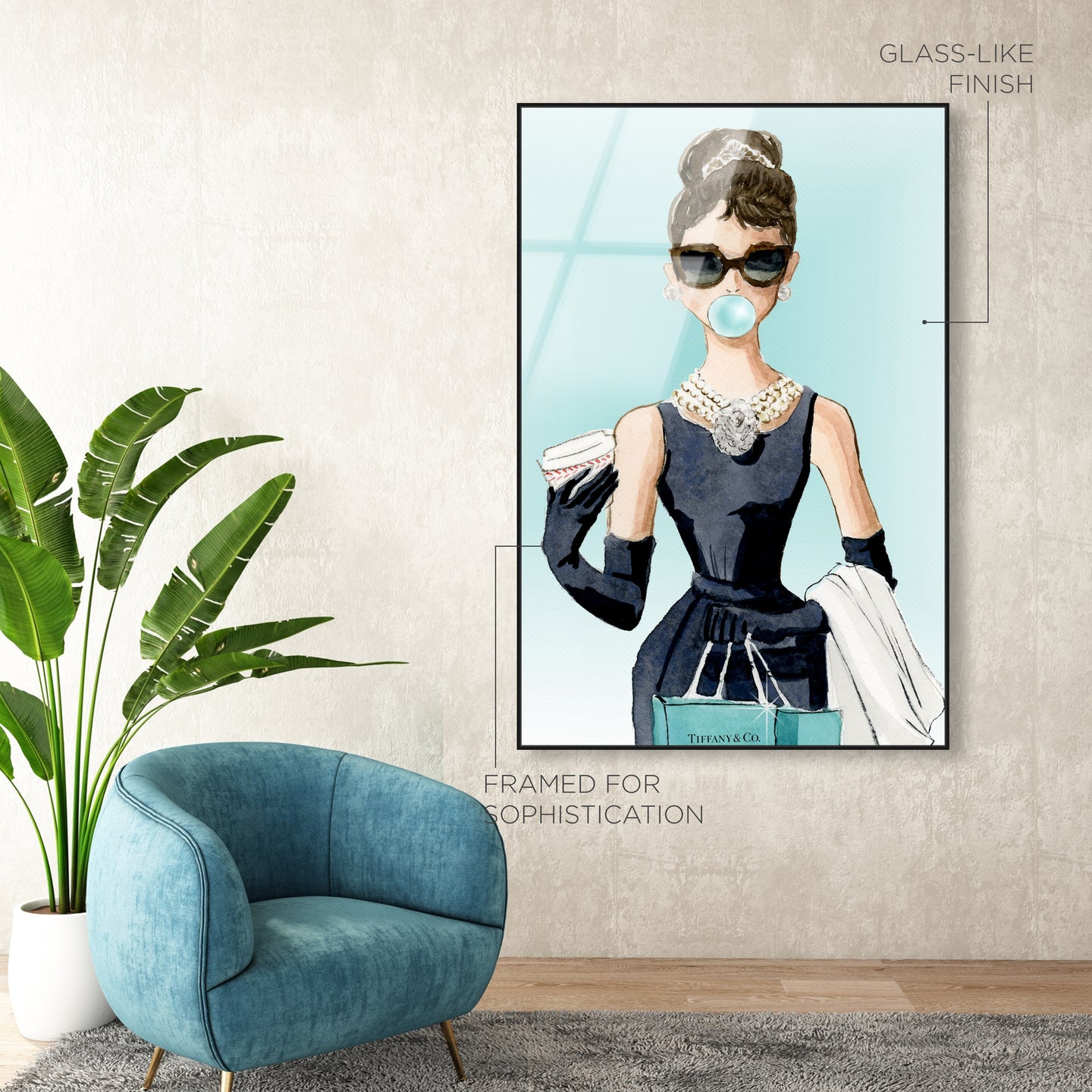 GLASS-LIKE FINISH

TIFFANY & CO.

FRAMED FOR SOPHISTICATION