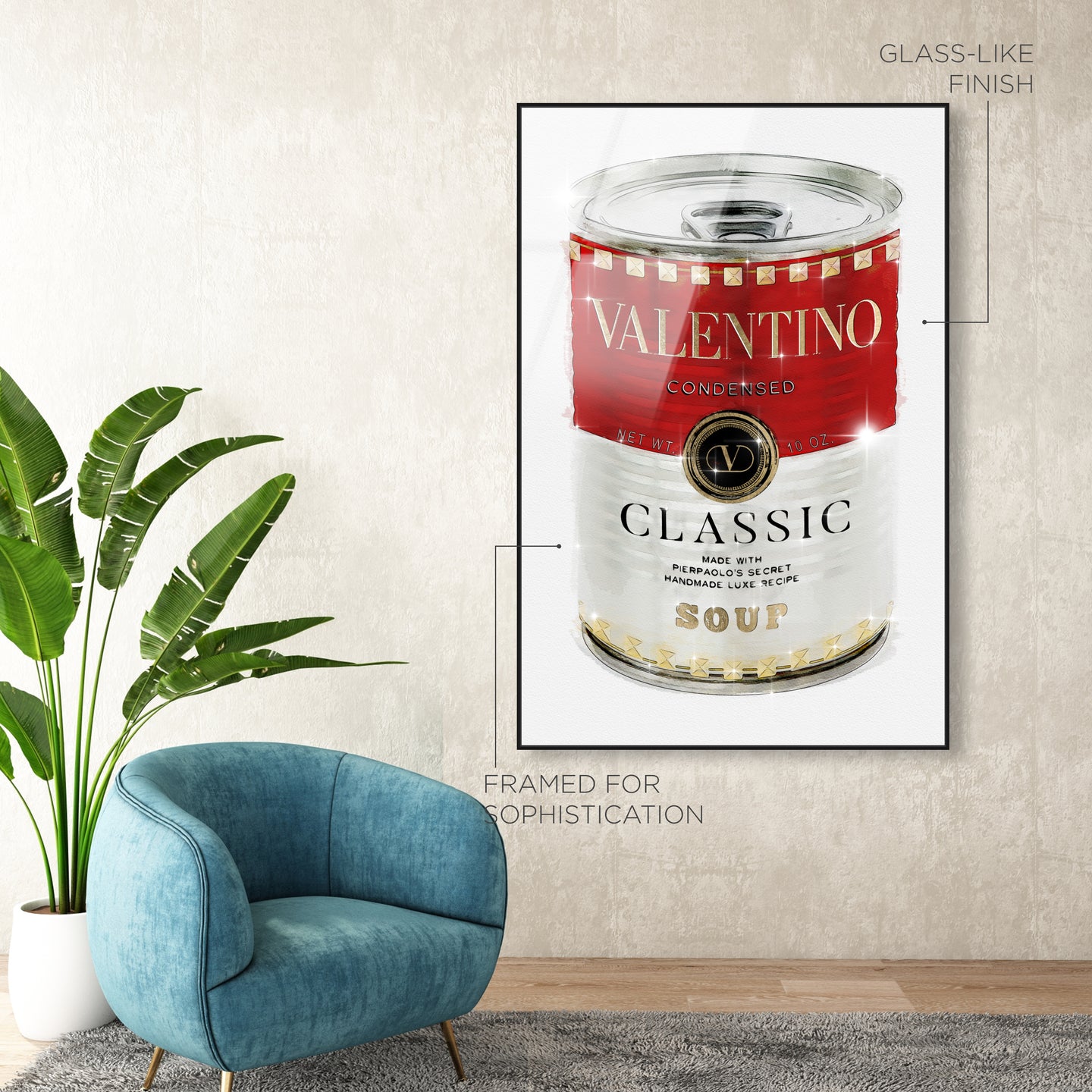 GLASS-LIKE FINISH

VALENTINO

CONDENSED

NET WT. 10 OZ.

V

CLASSIC

MADE WITH PIERPAOLO'S SECRET HANDMADE LUXE RECIPE

SOUP

FRAMED FOR SOPHISTICATION