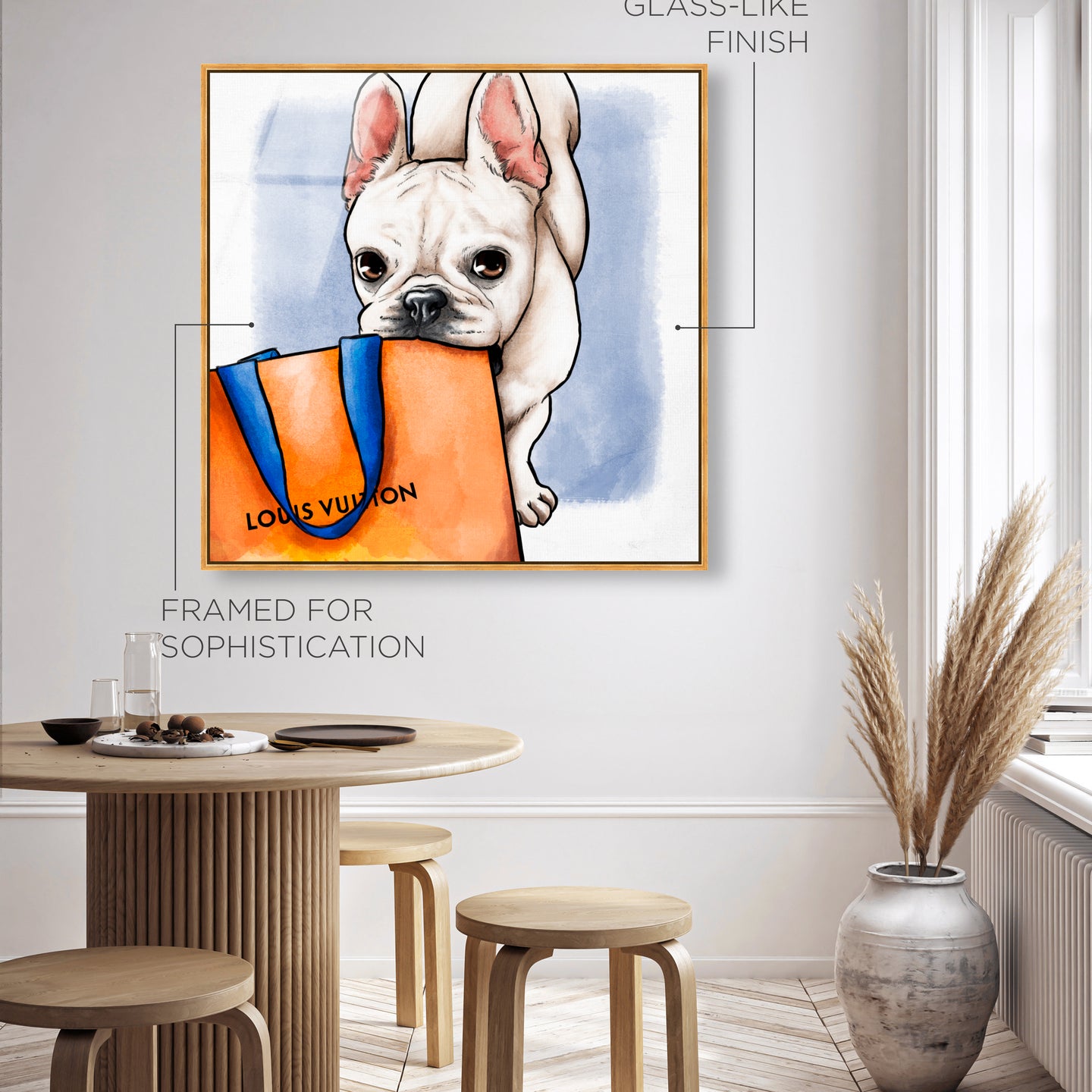 GLASS-LIKE FINISH

LOUIS VUITTON

FRAMED FOR SOPHISTICATION