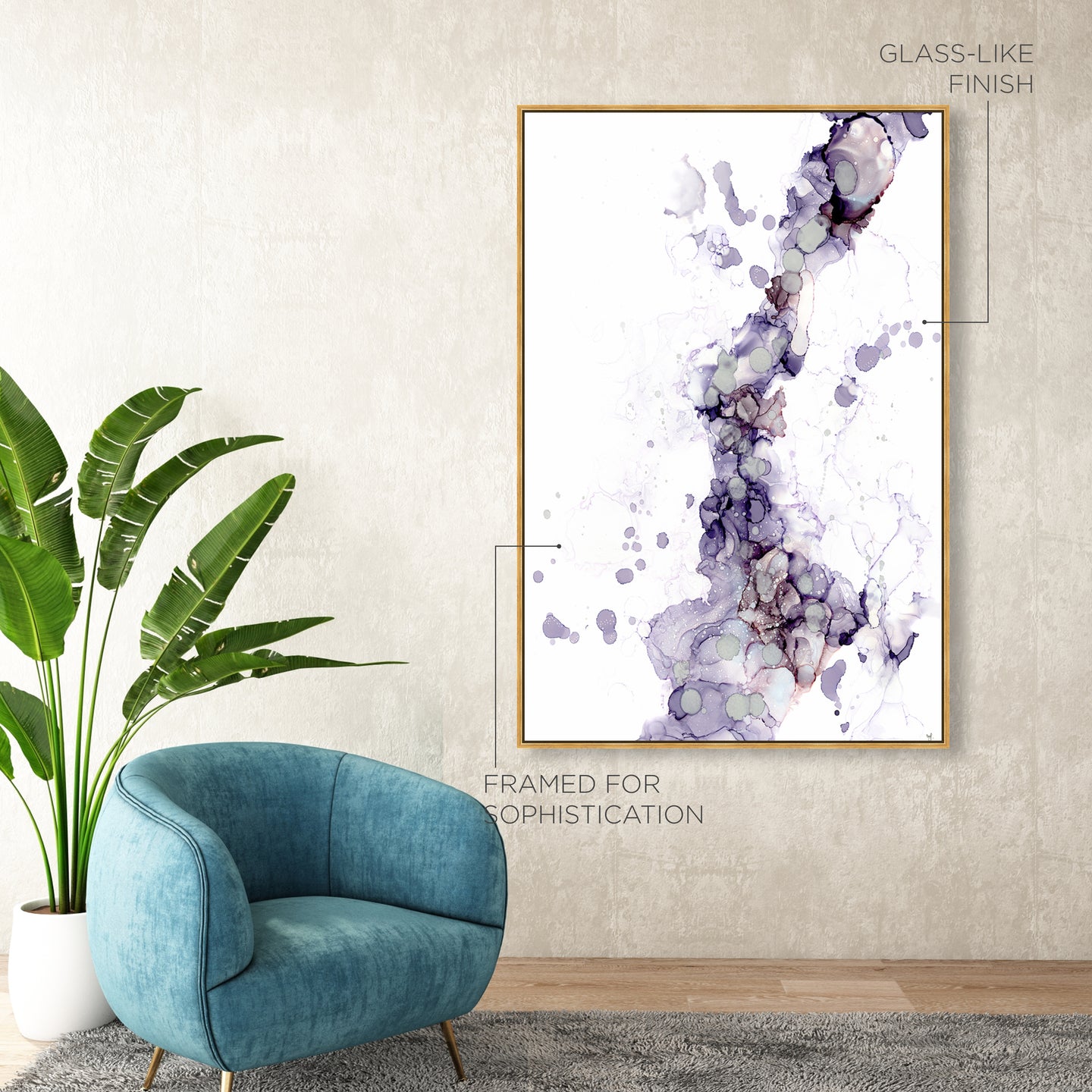 GLASS-LIKE FINISH

FRAMED FOR SOPHISTICATION