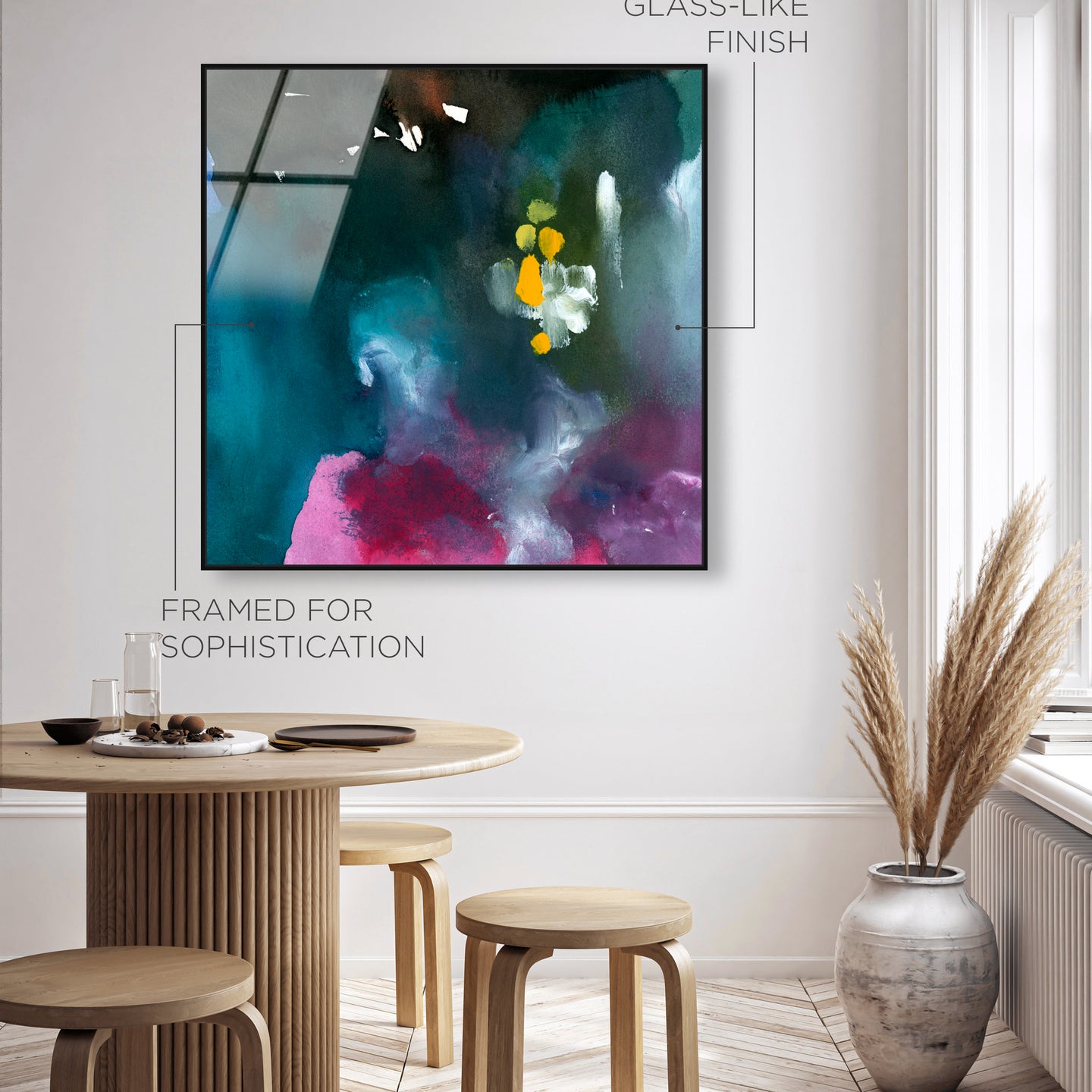 GLASS-LIKE FINISH

FRAMED FOR SOPHISTICATION