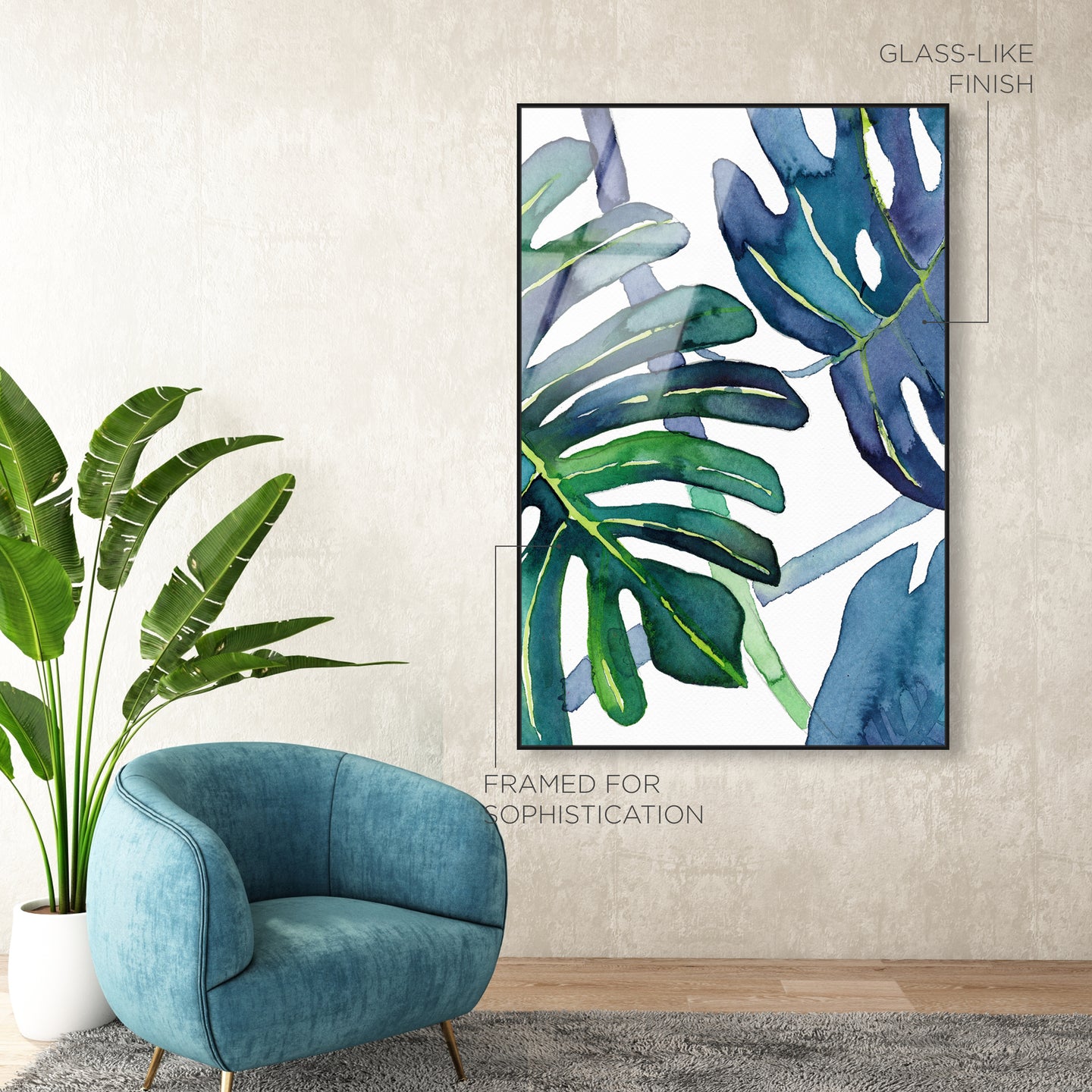 GLASS-LIKE FINISH

FRAMED FOR SOPHISTICATION