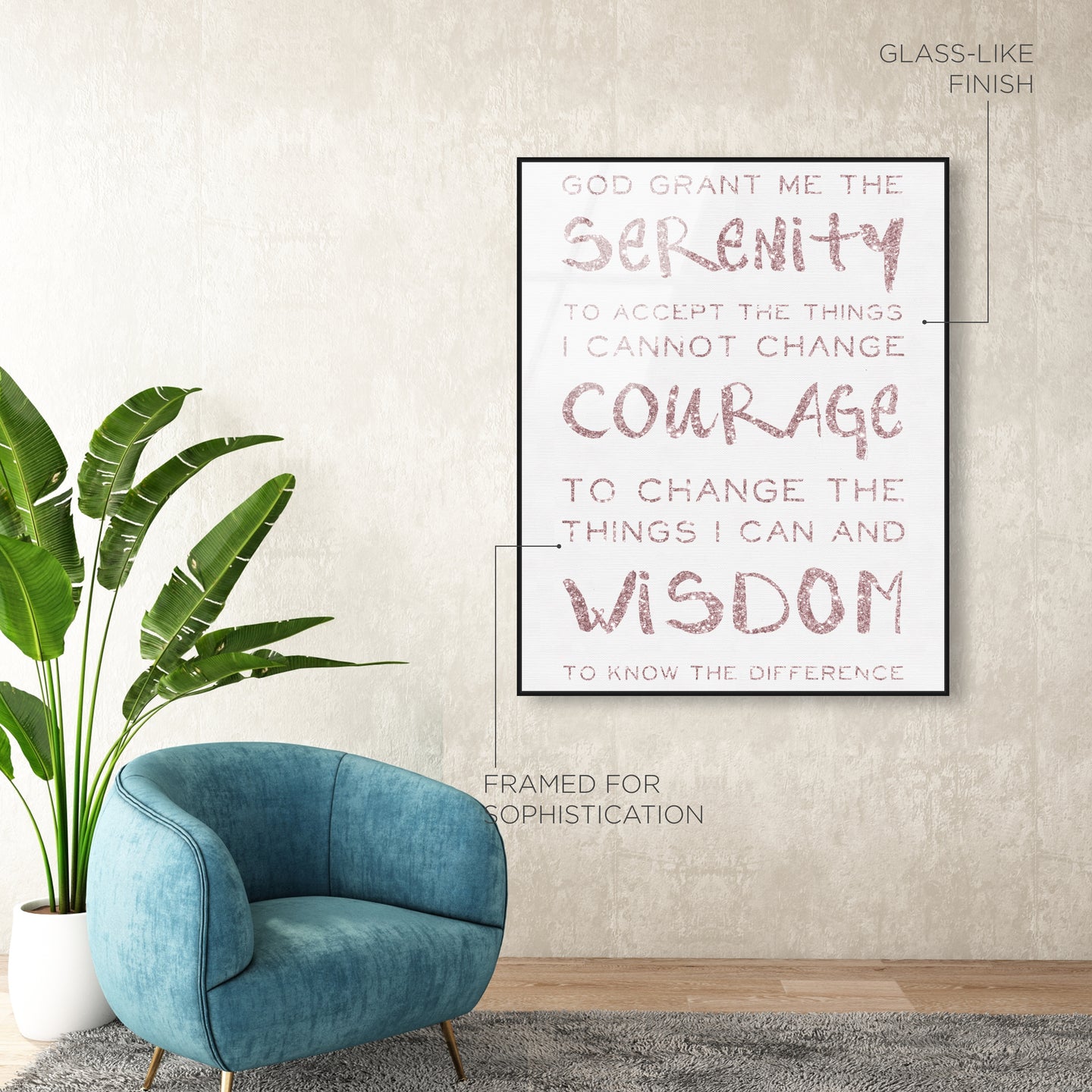 GLASS-LIKE FINISH

GOD GRANT ME THE
SERENITY
TO ACCEPT THE THINGS
I CANNOT CHANGE
COURAGE
TO CHANGE THE
THINGS I CAN AND
WISDOM
TO KNOW THE DIFFERENCE

FRAMED FOR SOPHISTICATION