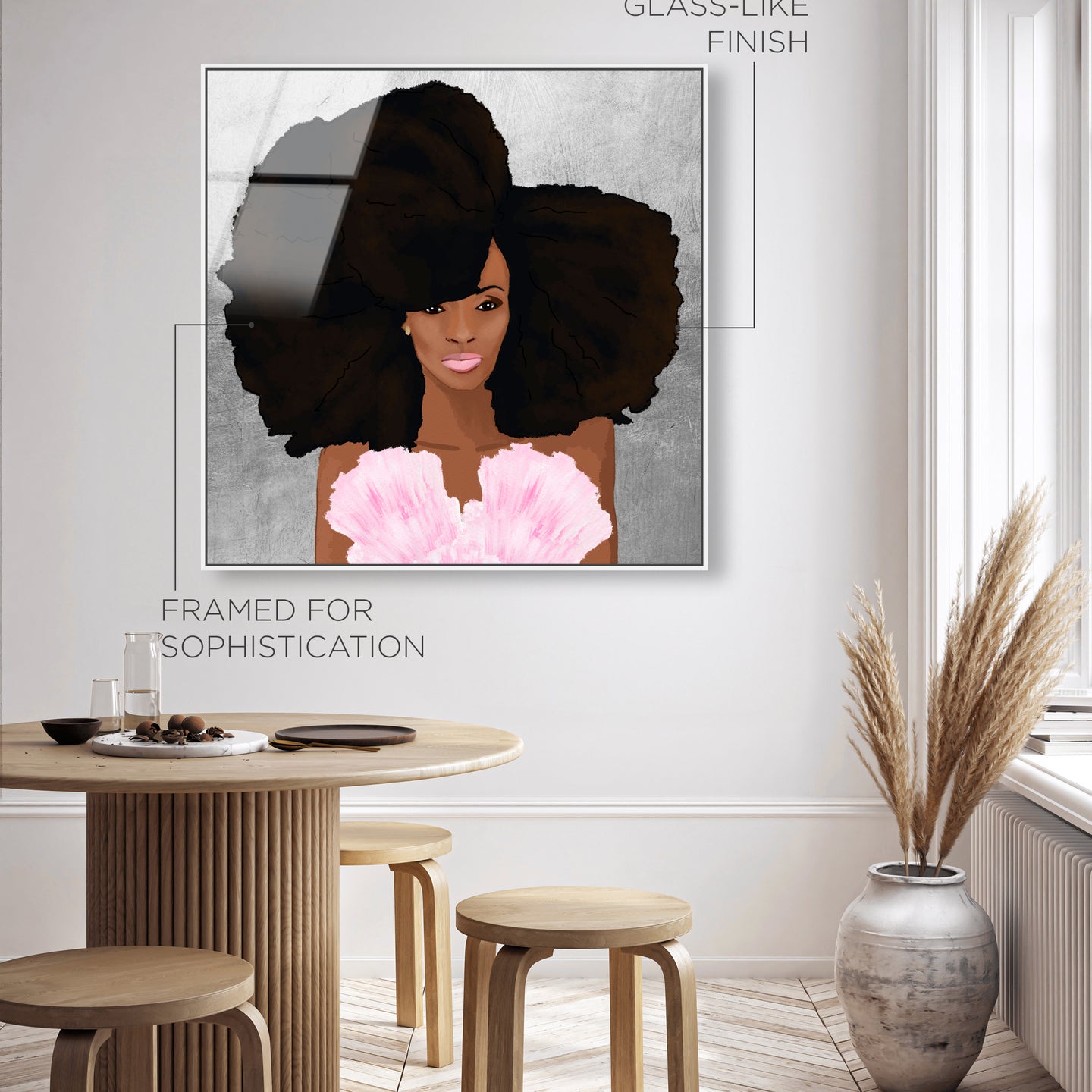 GLASS-LIKE
FINISH

FRAMED FOR
SOPHISTICATION