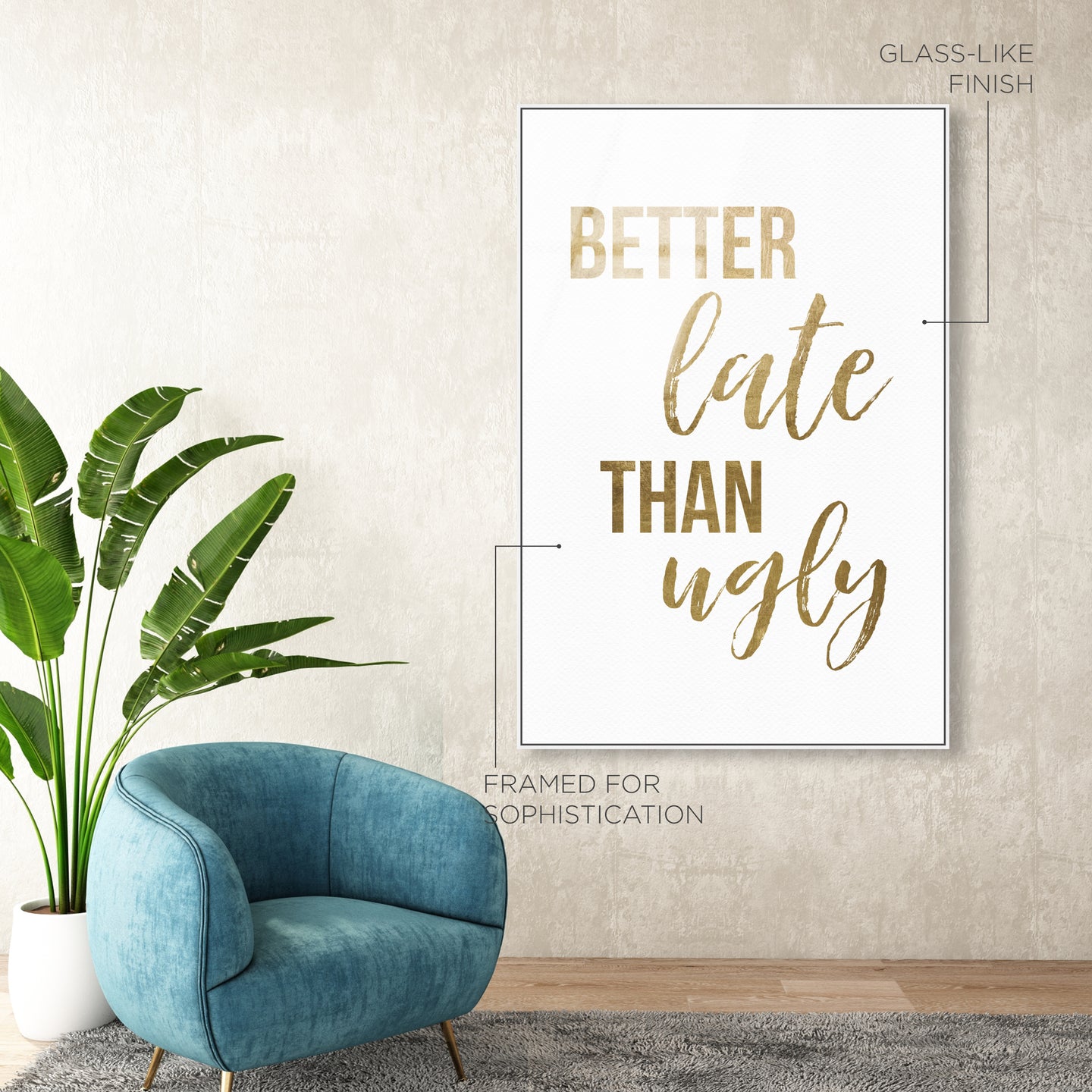 GLASS-LIKE FINISH

BETTER
late
THAN
ugly

FRAMED FOR SOPHISTICATION