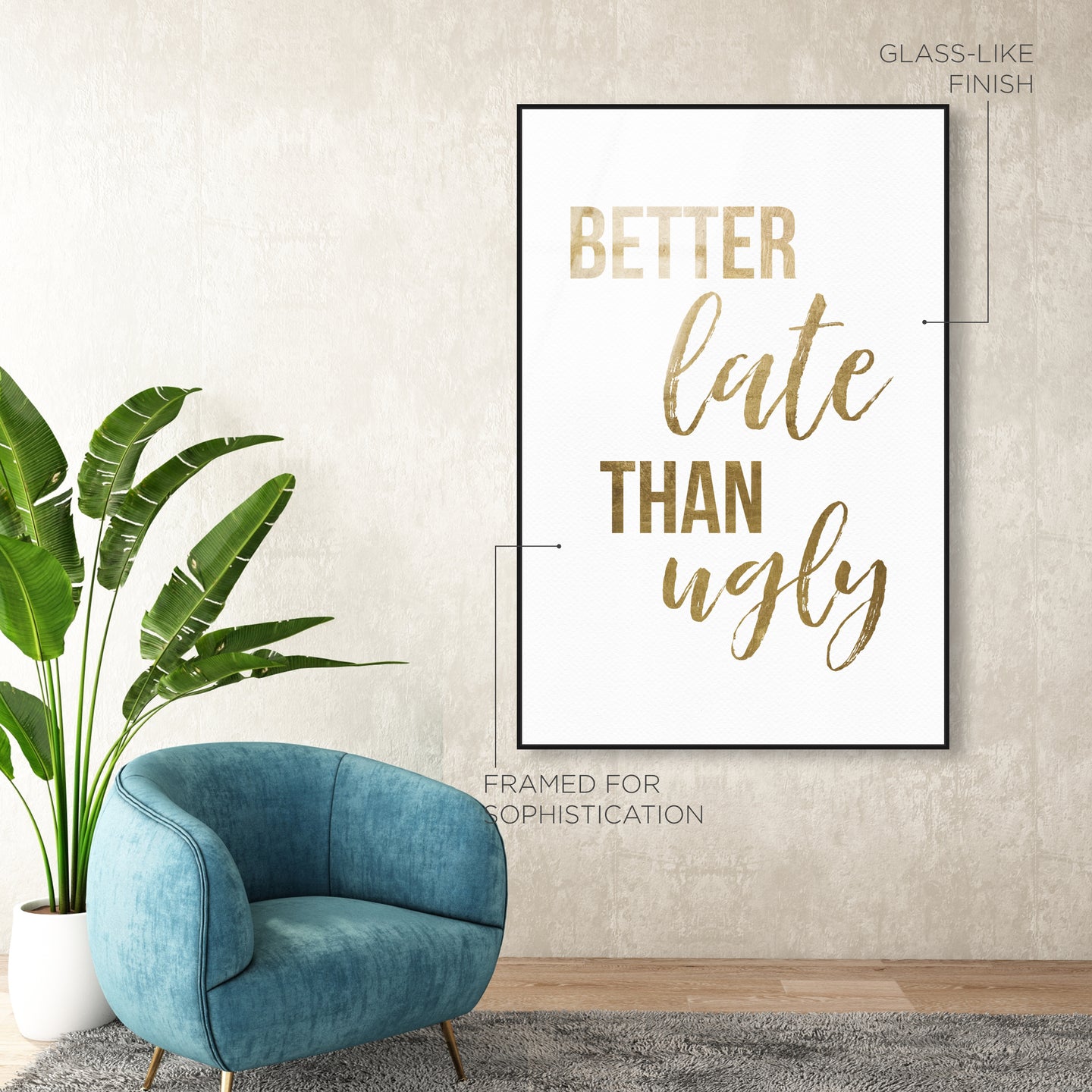 GLASS-LIKE FINISH

BETTER
late
THAN
ugly

FRAMED FOR SOPHISTICATION