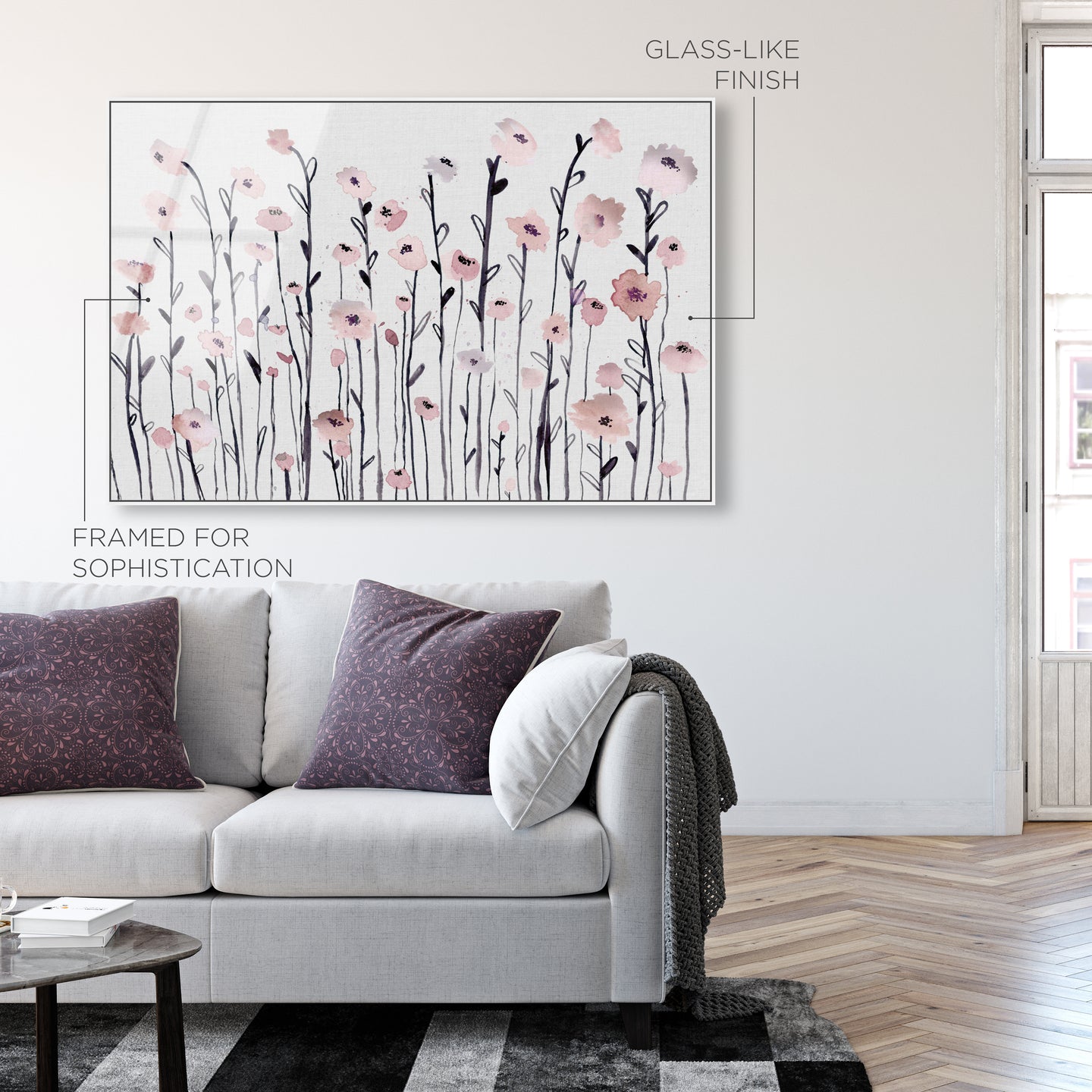 GLASS-LIKE FINISH

FRAMED FOR SOPHISTICATION