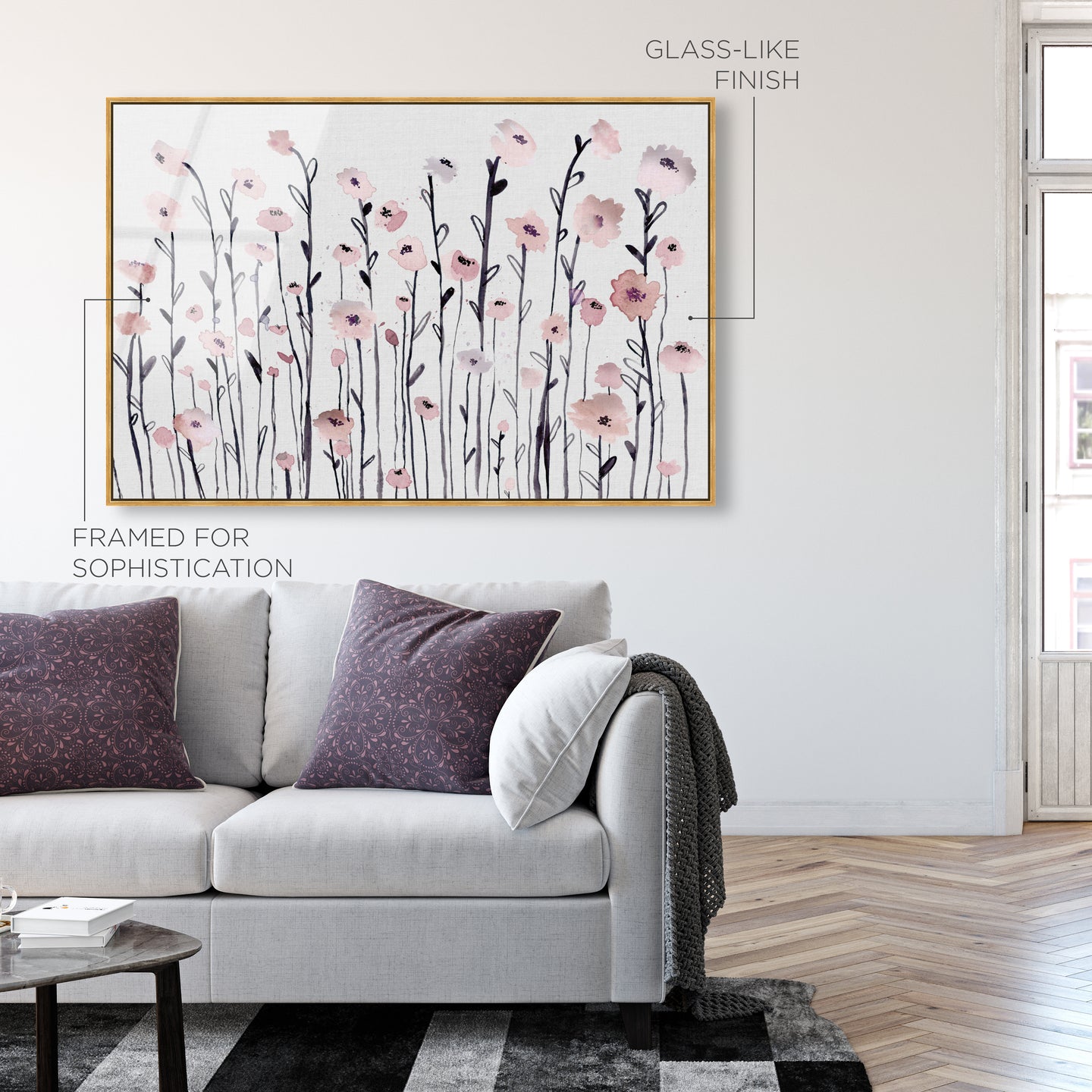 GLASS-LIKE FINISH

FRAMED FOR SOPHISTICATION