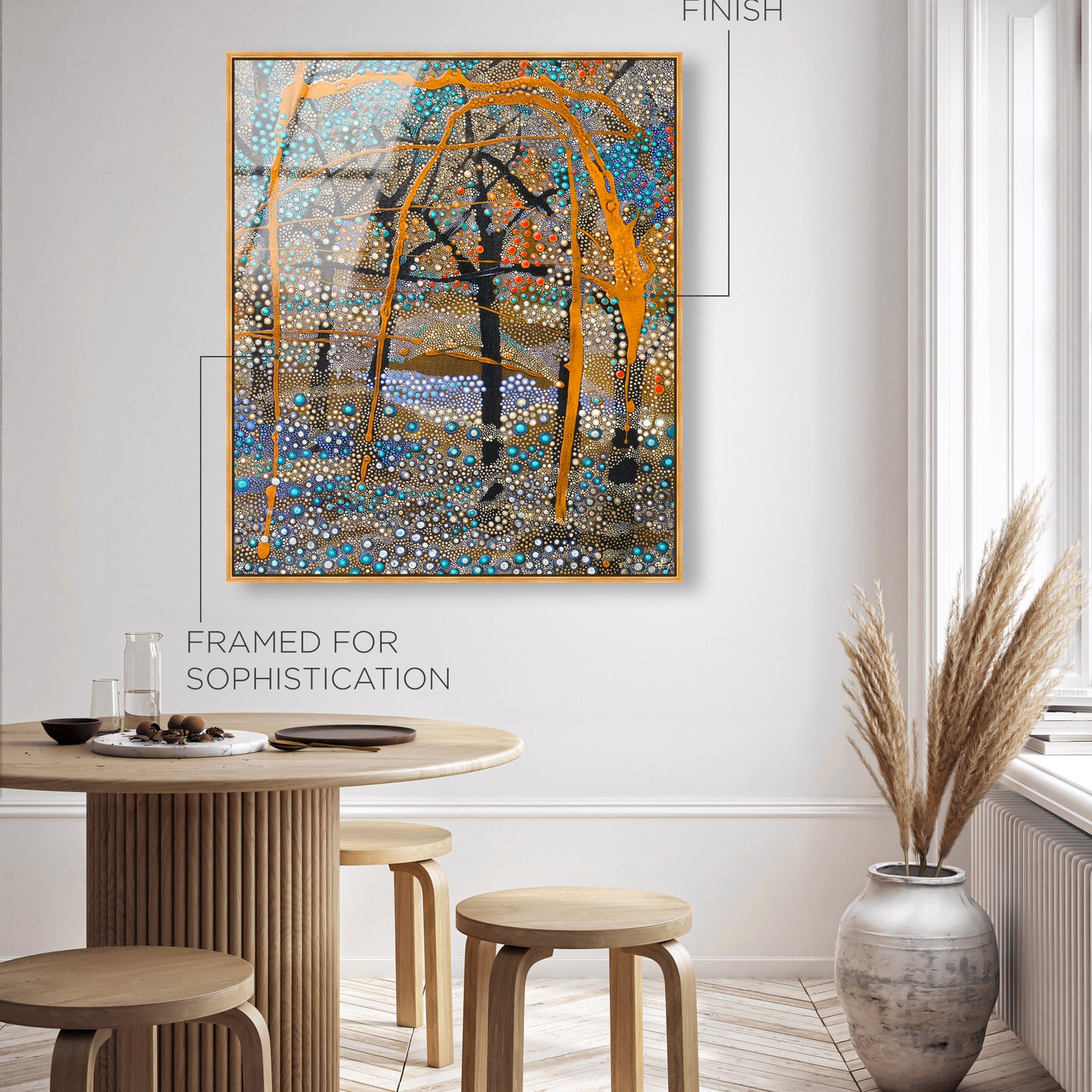 FINISH

FRAMED FOR SOPHISTICATION