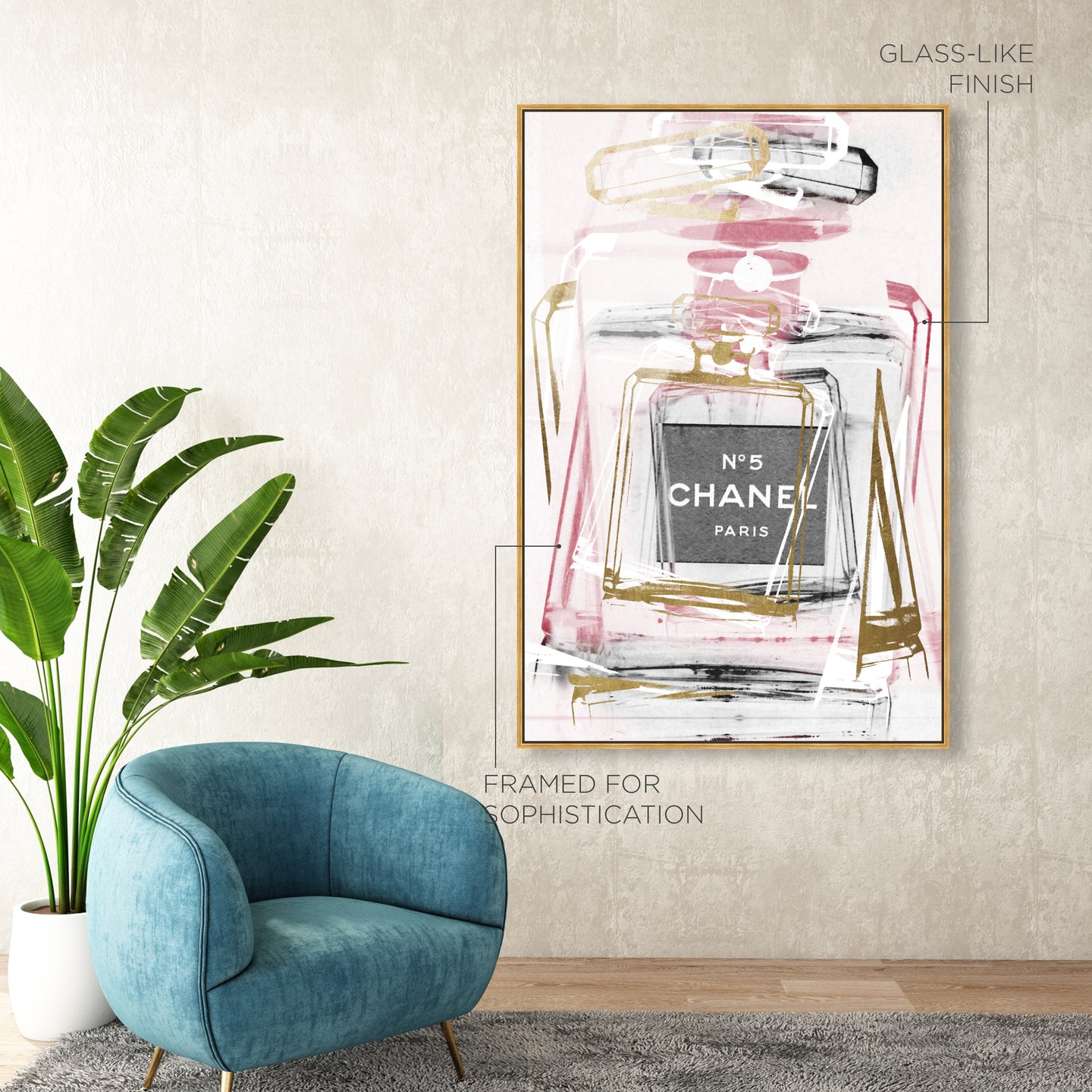 GLASS-LIKE FINISH

N°5
CHANEL
PARIS

FRAMED FOR SOPHISTICATION