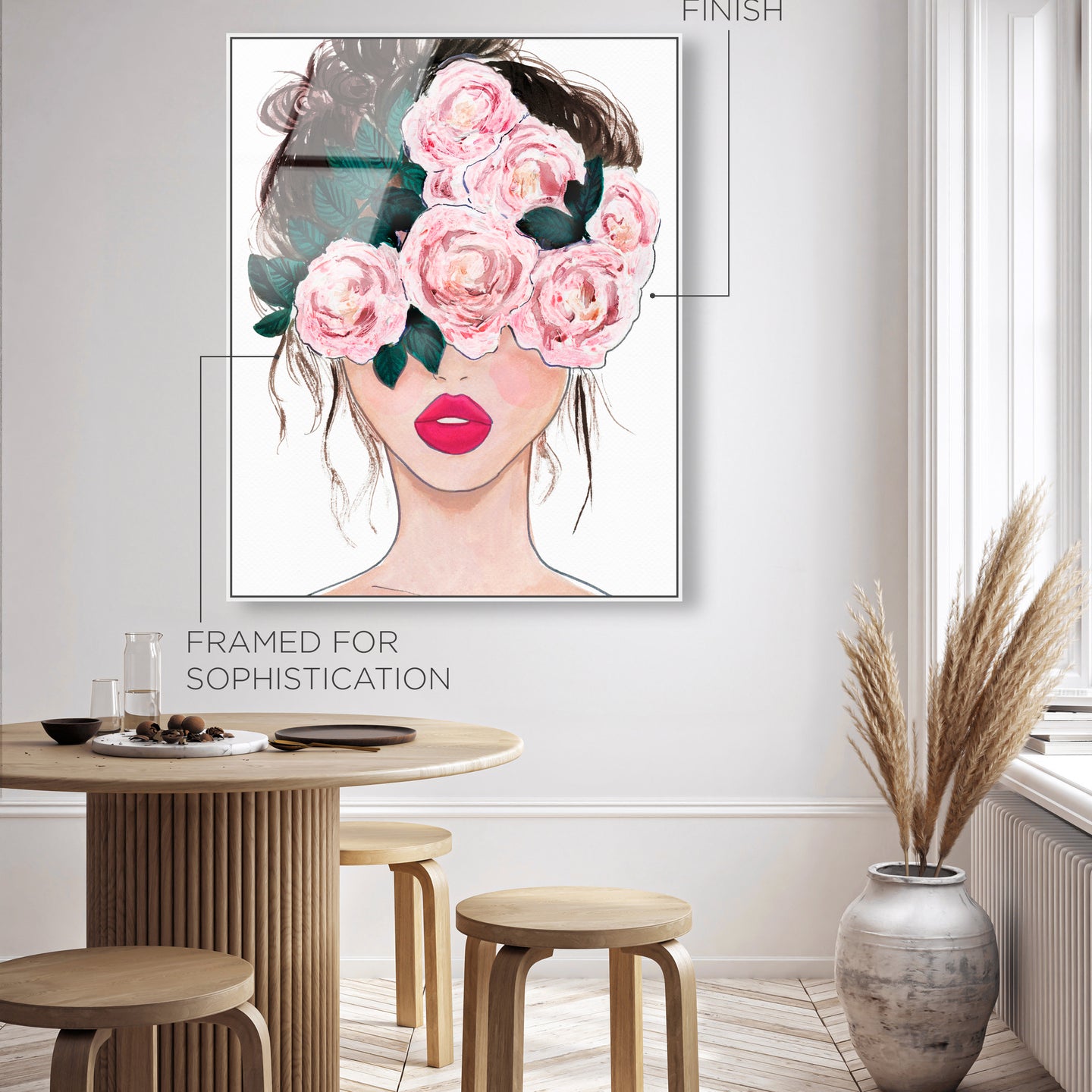 FINISH

FRAMED FOR SOPHISTICATION