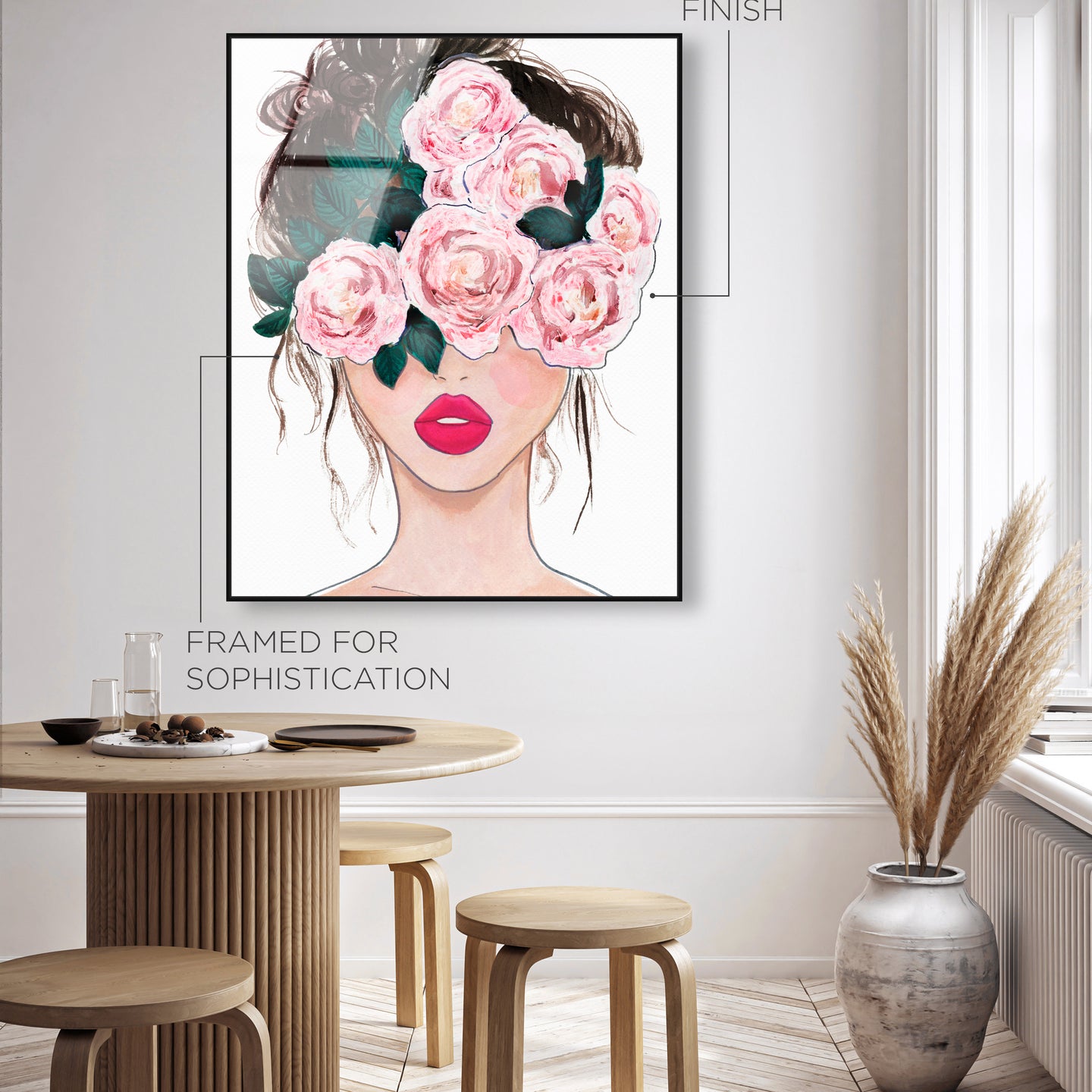 FINISH

FRAMED FOR SOPHISTICATION