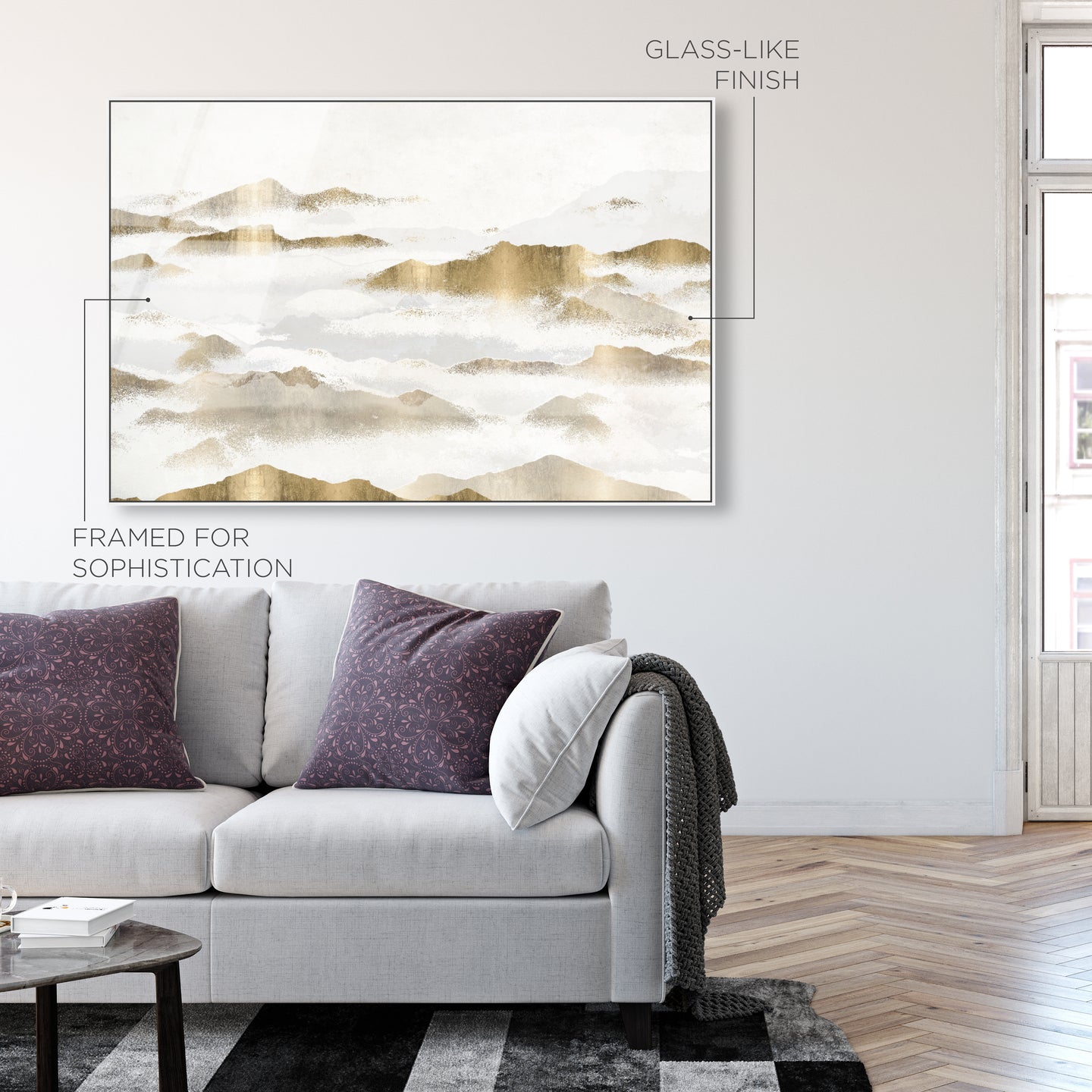 GLASS-LIKE FINISH

FRAMED FOR SOPHISTICATION