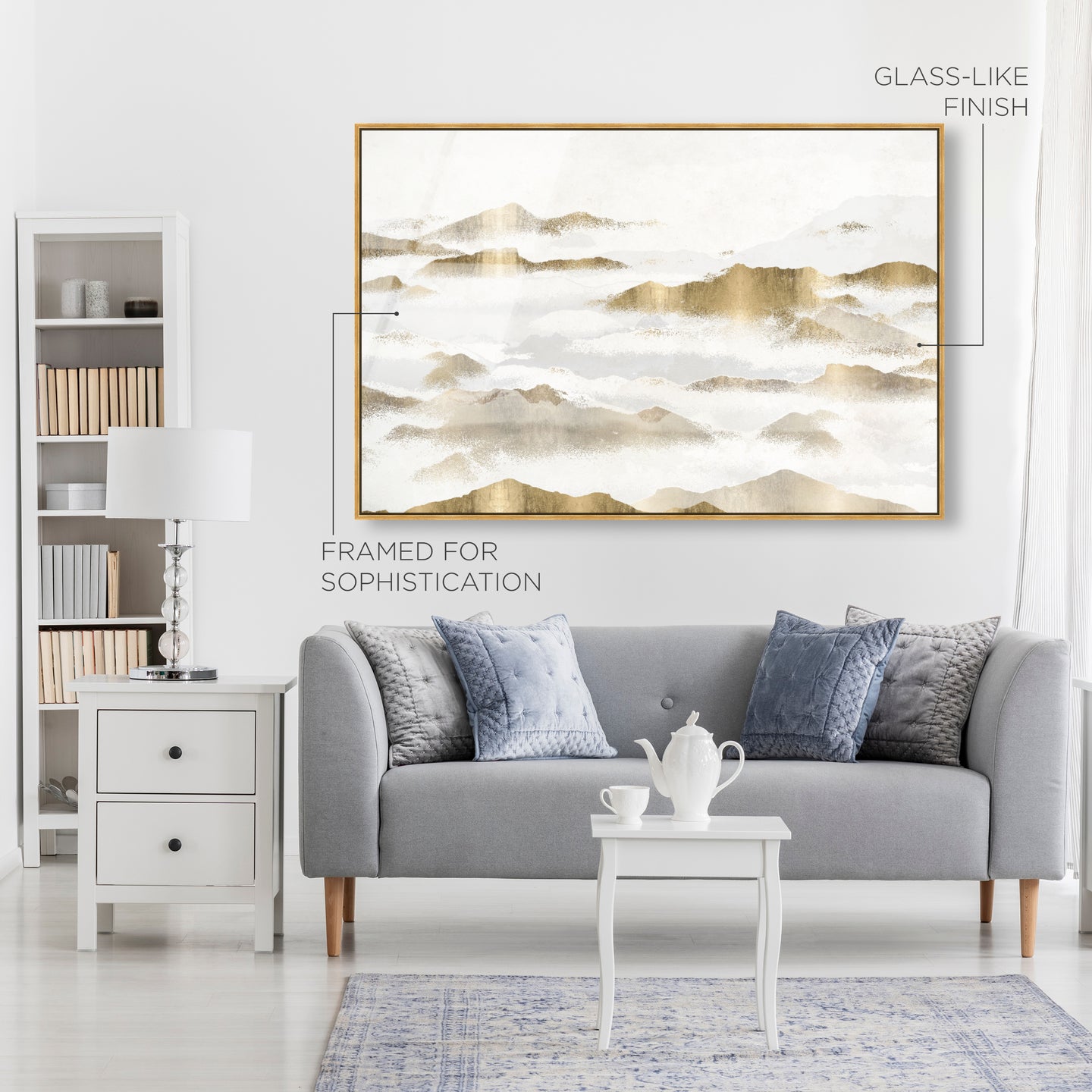 GLASS-LIKE FINISH

FRAMED FOR SOPHISTICATION