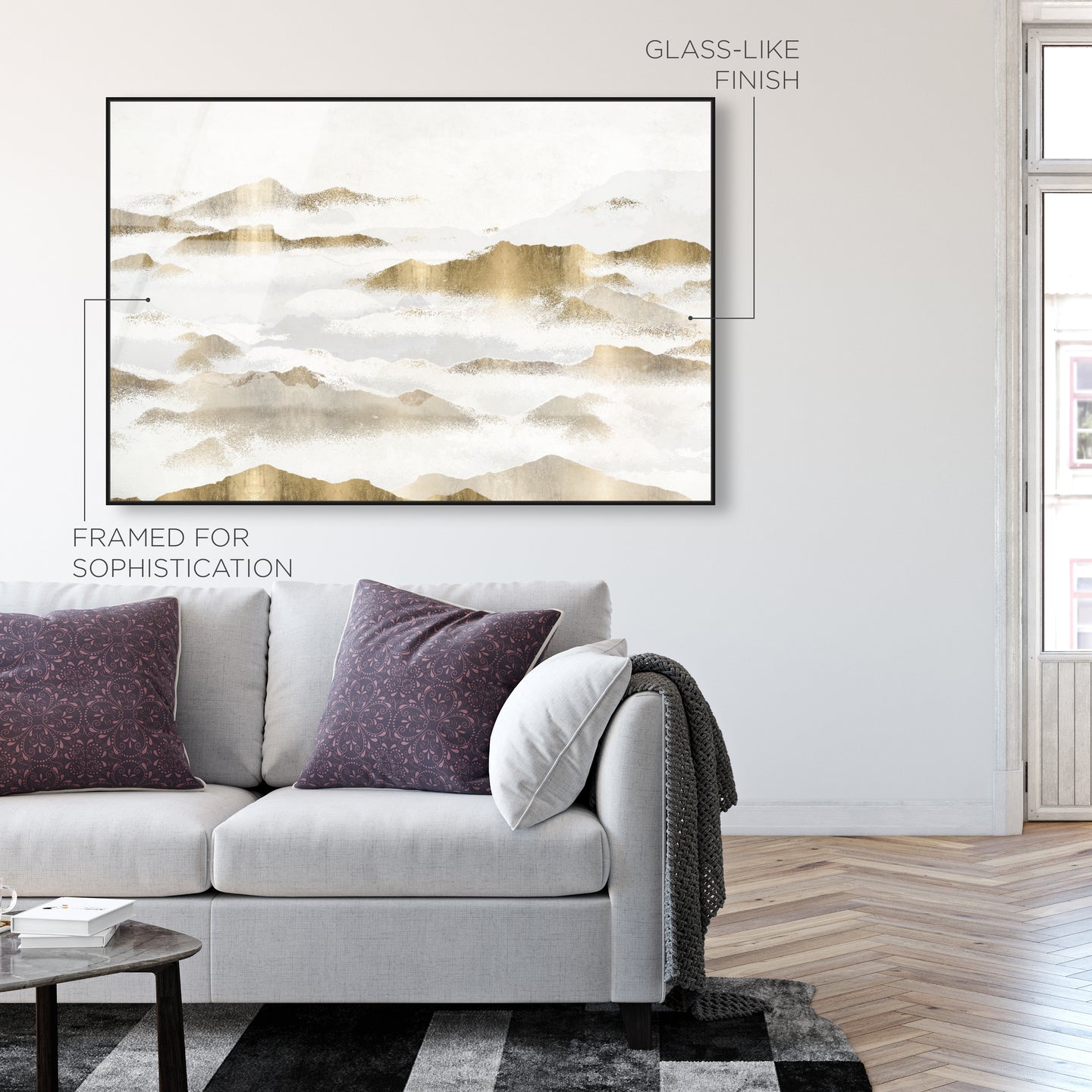 GLASS-LIKE FINISH

FRAMED FOR SOPHISTICATION