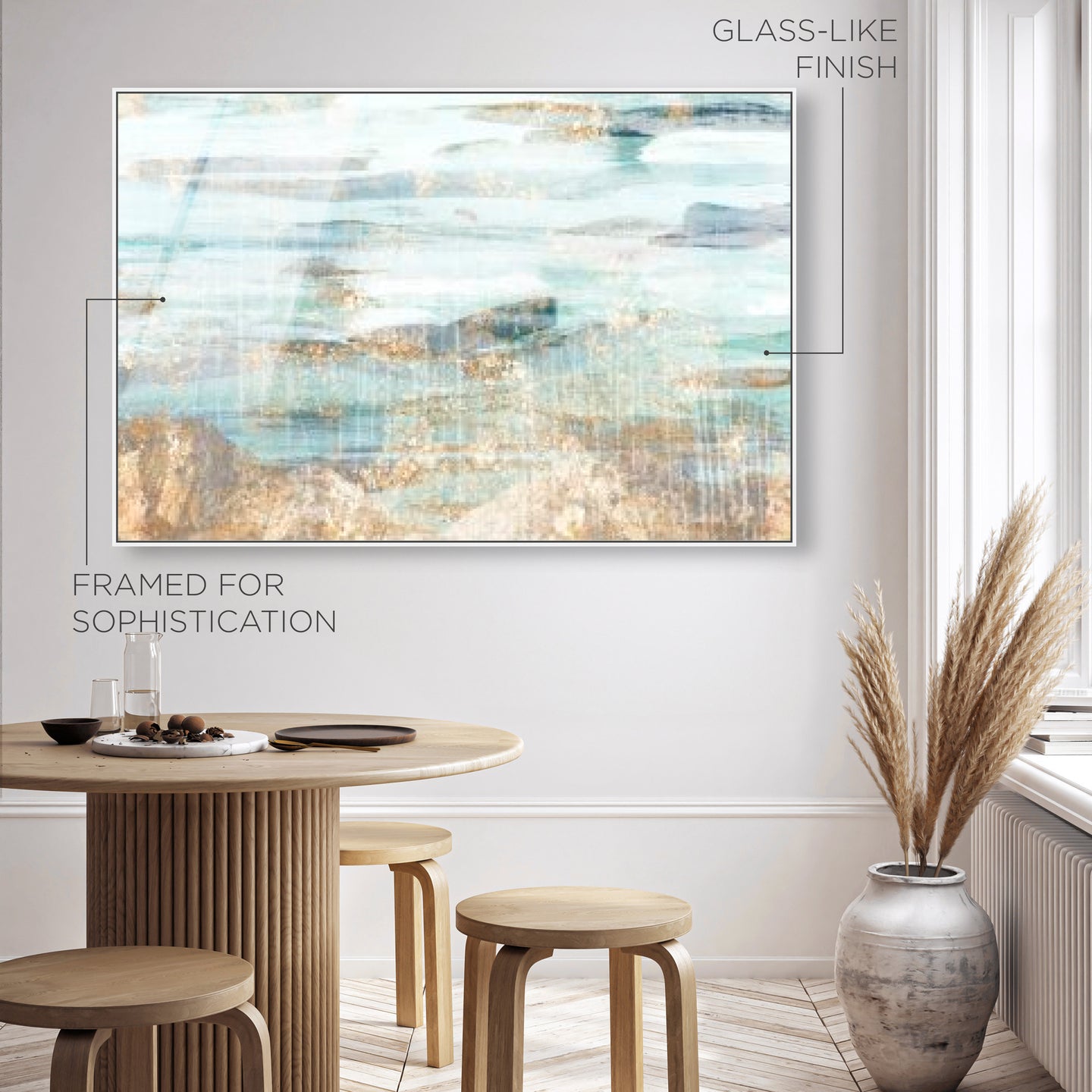 GLASS-LIKE FINISH

FRAMED FOR SOPHISTICATION