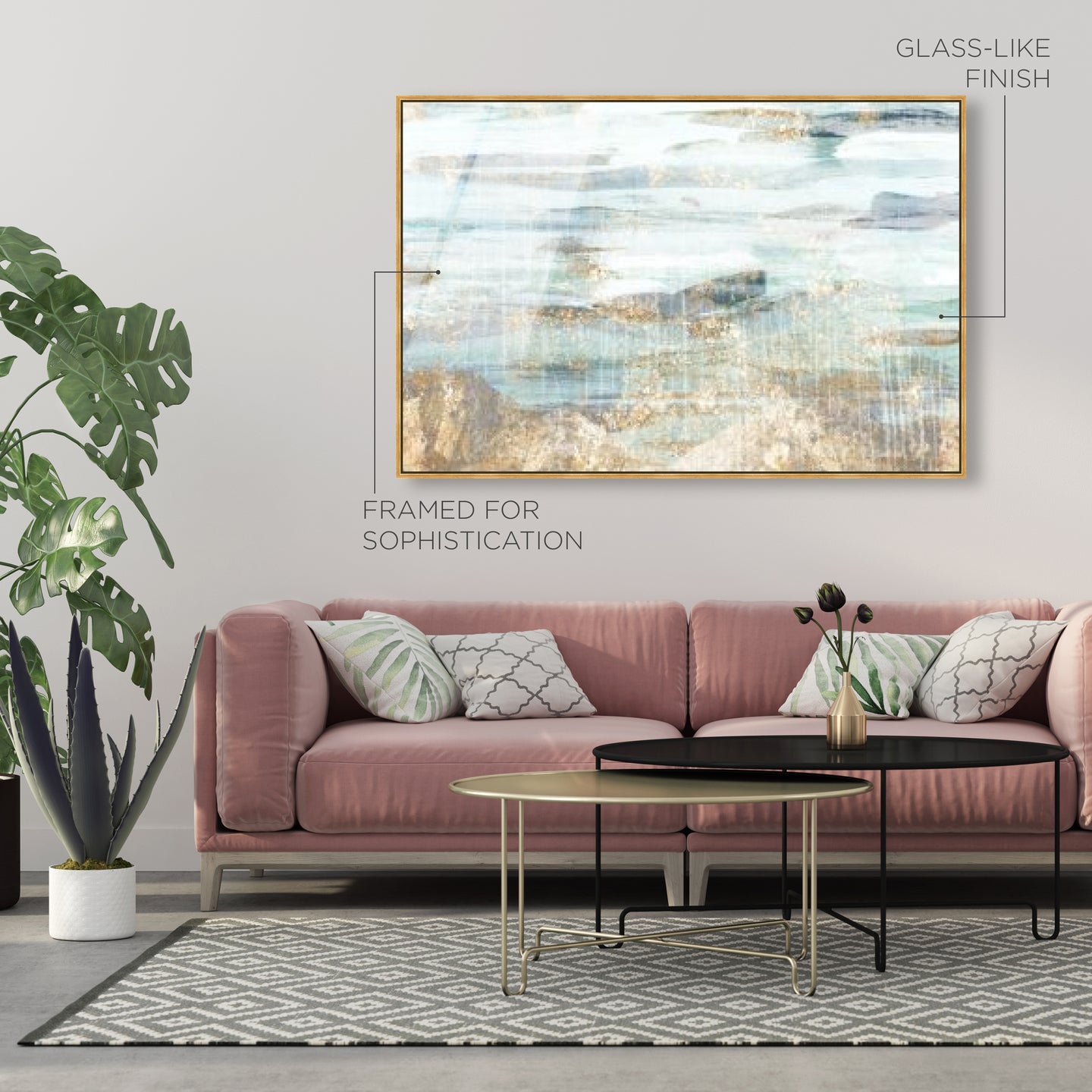 GLASS-LIKE FINISH

FRAMED FOR SOPHISTICATION