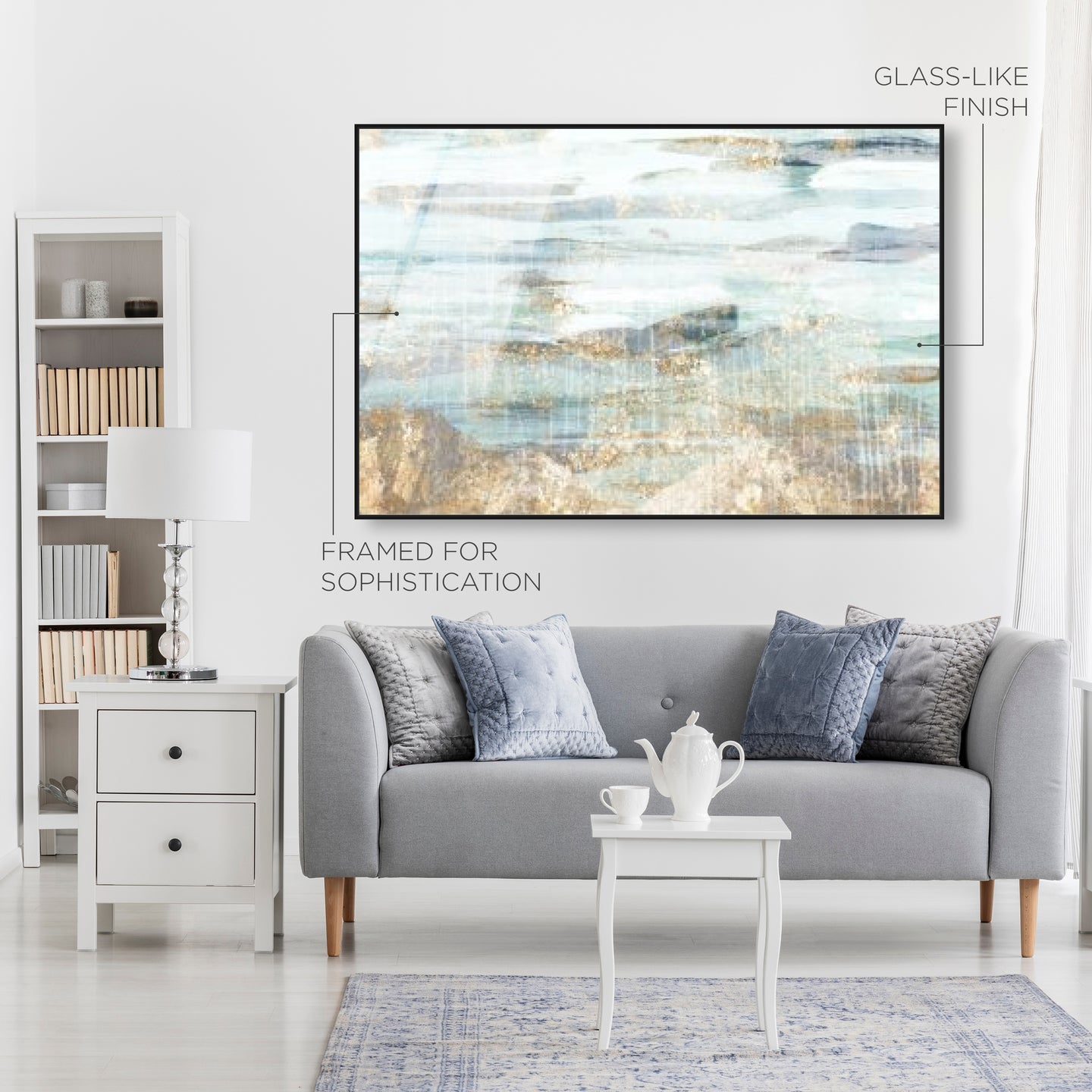 GLASS-LIKE FINISH

FRAMED FOR SOPHISTICATION