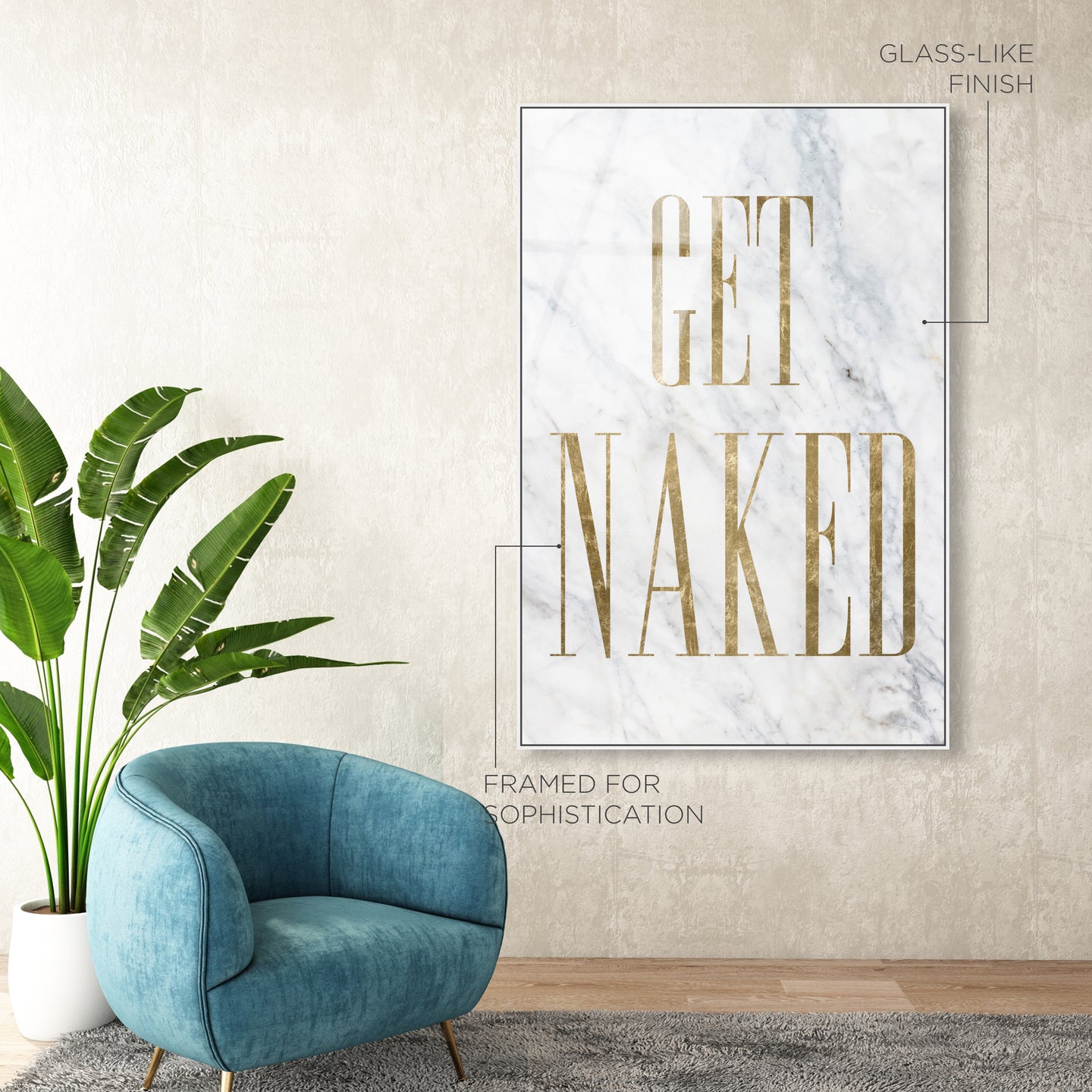 GLASS-LIKE FINISH

GET NAKED

FRAMED FOR SOPHISTICATION