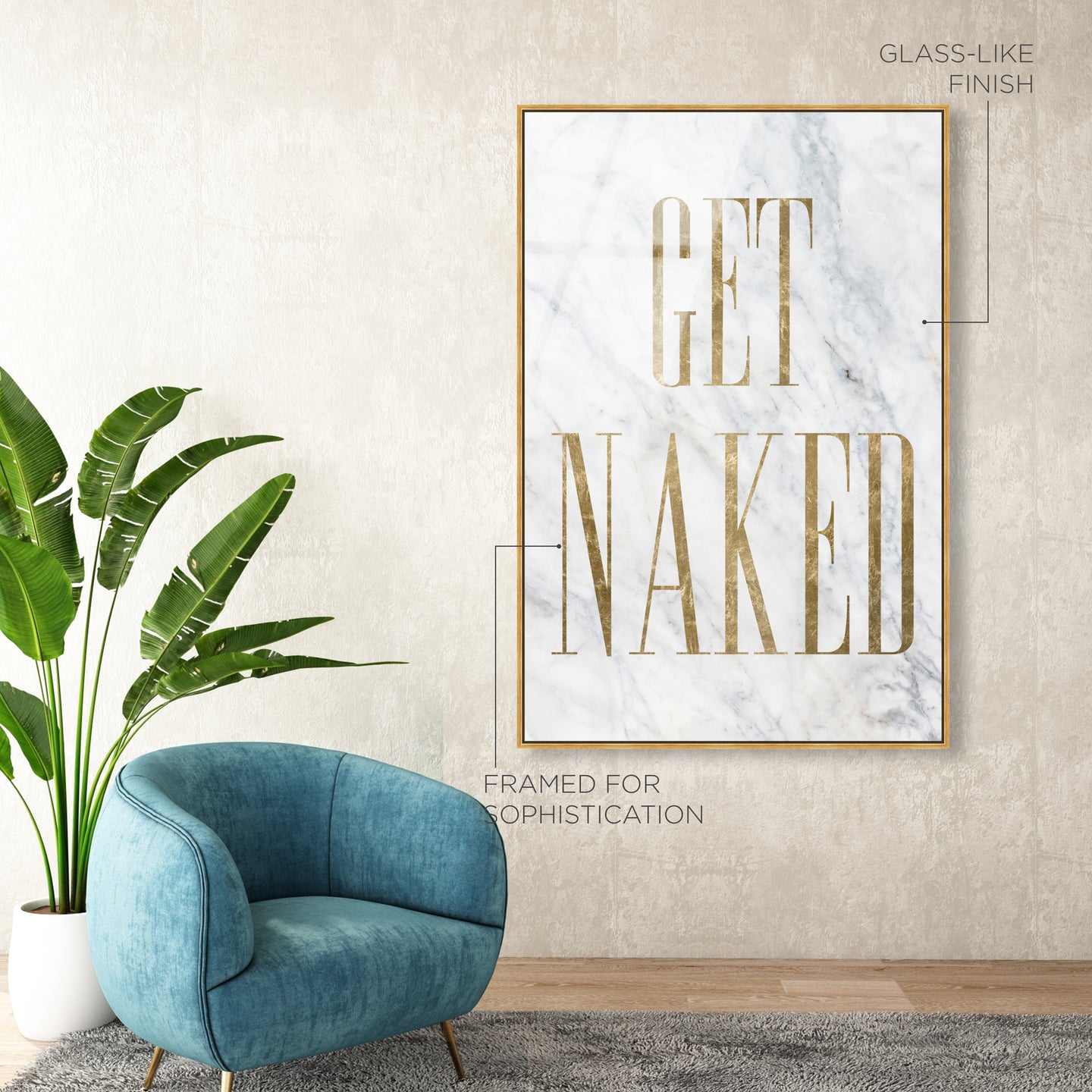 GLASS-LIKE FINISH

GET NAKED

FRAMED FOR SOPHISTICATION