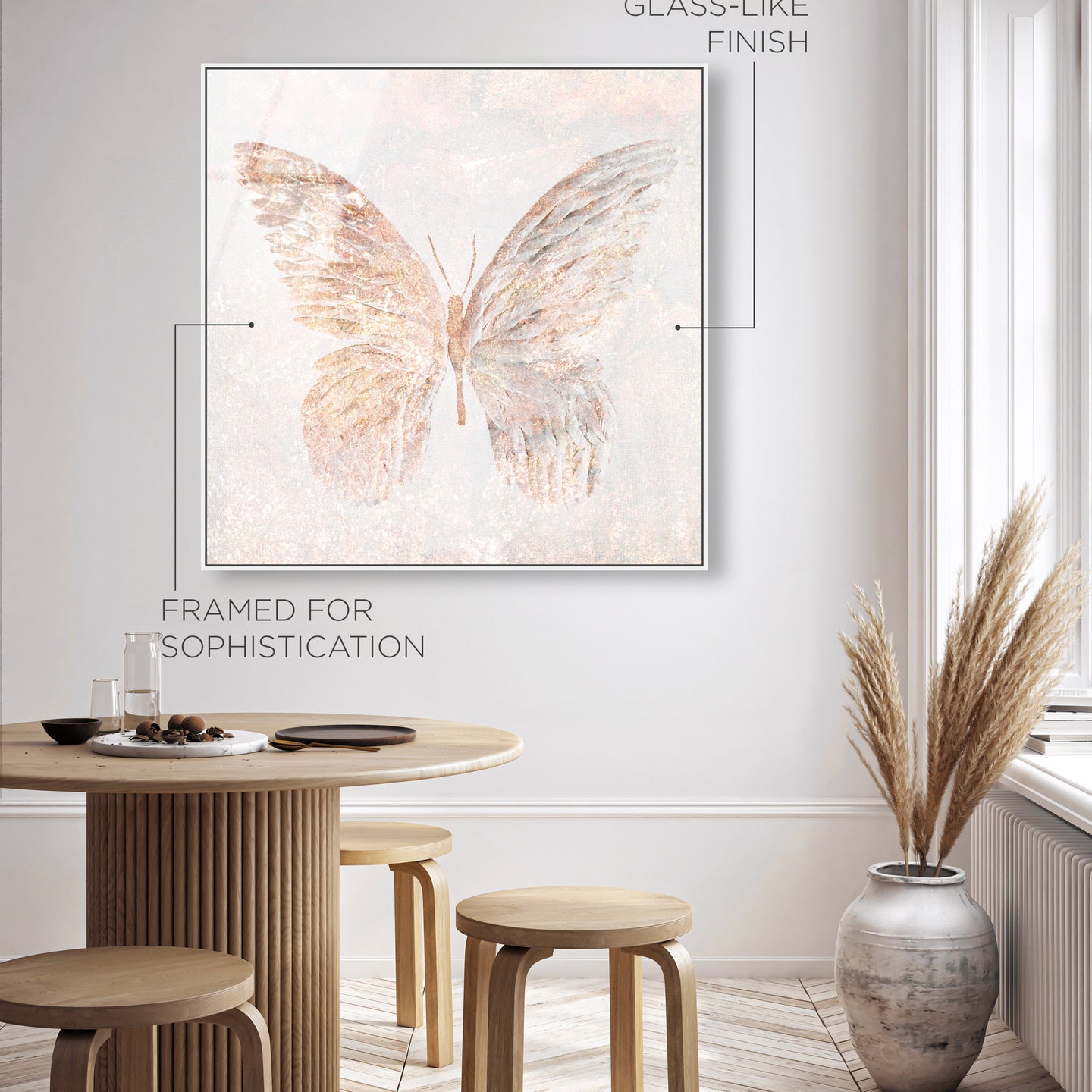 GLASS-LIKE FINISH

FRAMED FOR SOPHISTICATION