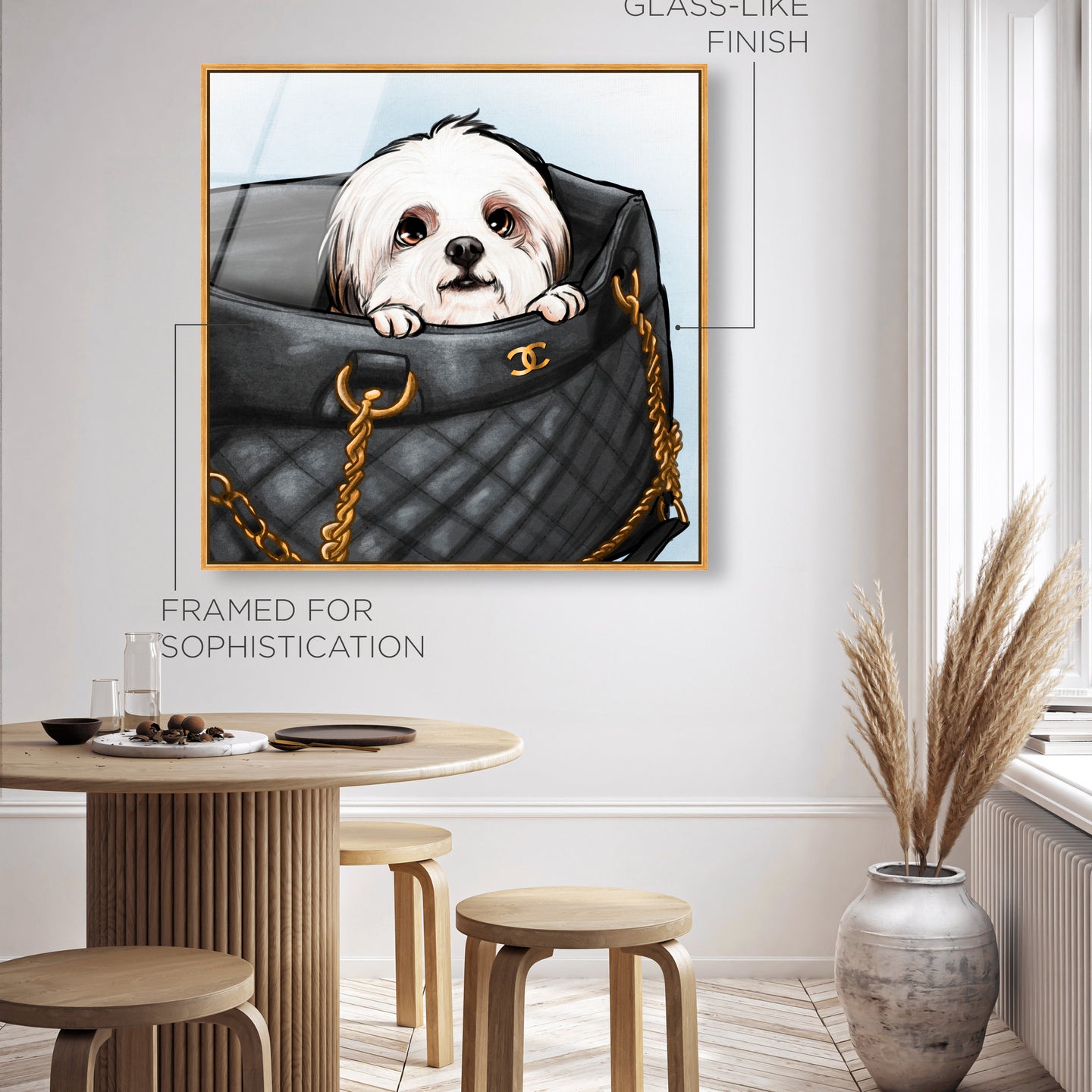 GLASS-LIKE
FINISH

FRAMED FOR
SOPHISTICATION