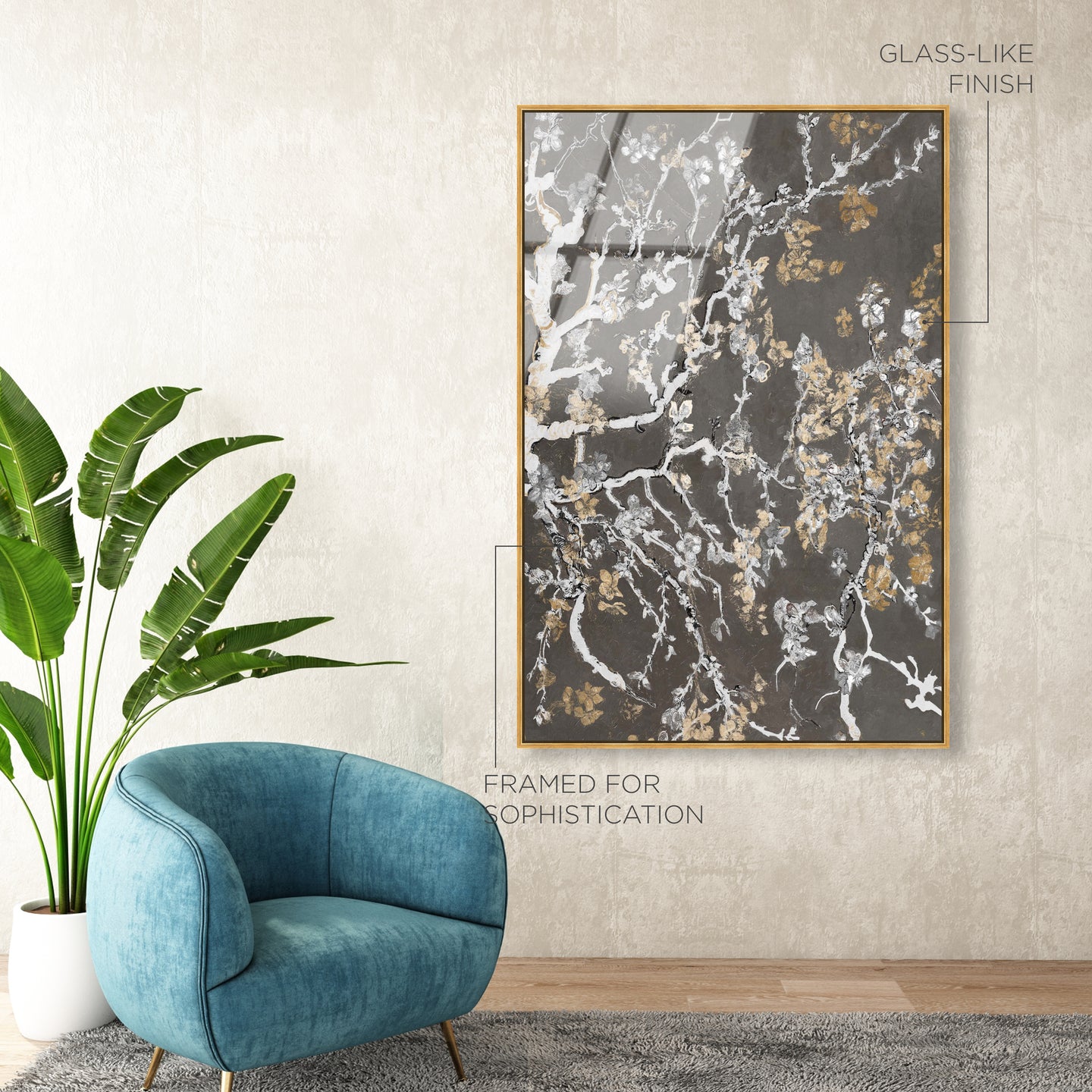 GLASS-LIKE
FINISH

FRAMED FOR
SOPHISTICATION