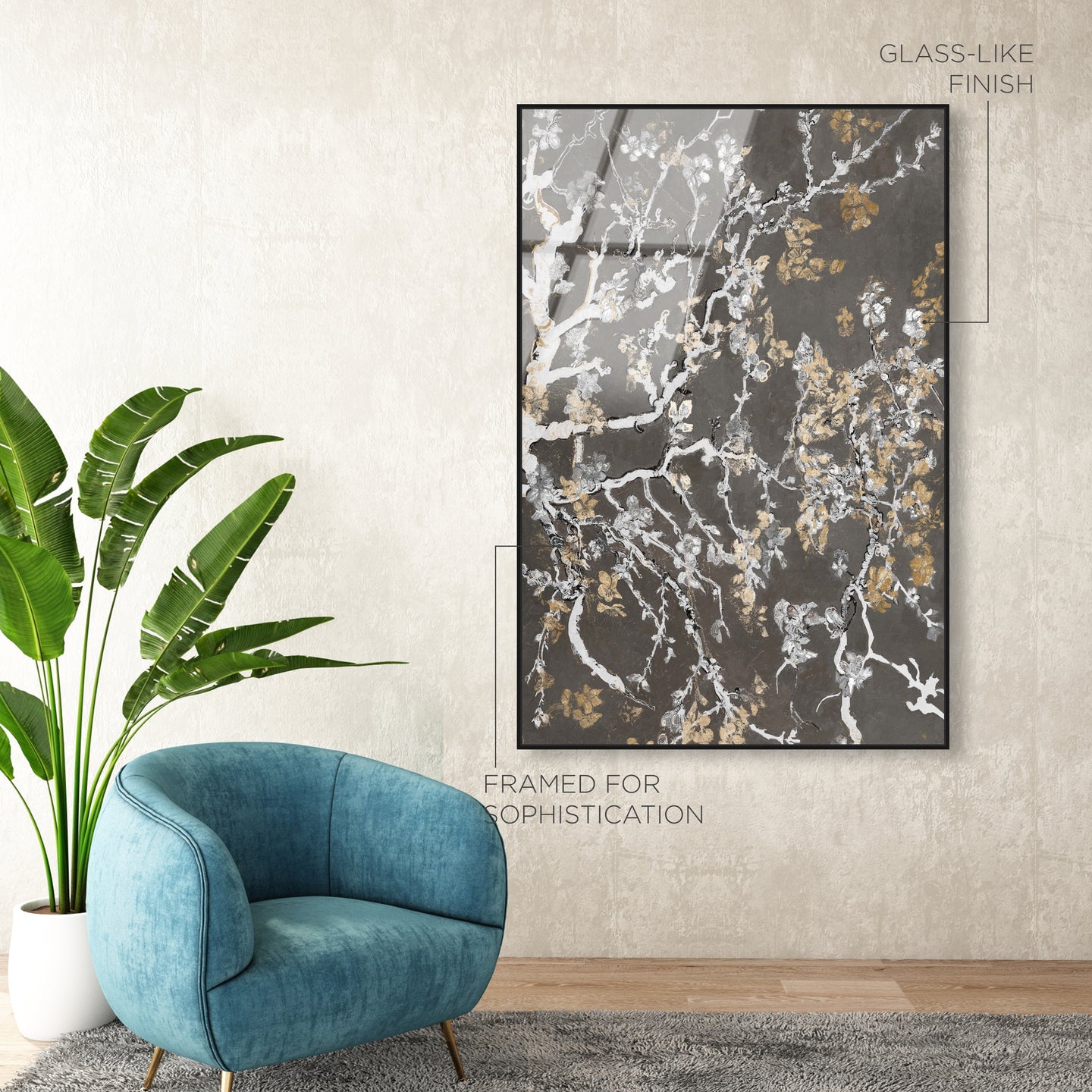 GLASS-LIKE FINISH

FRAMED FOR SOPHISTICATION