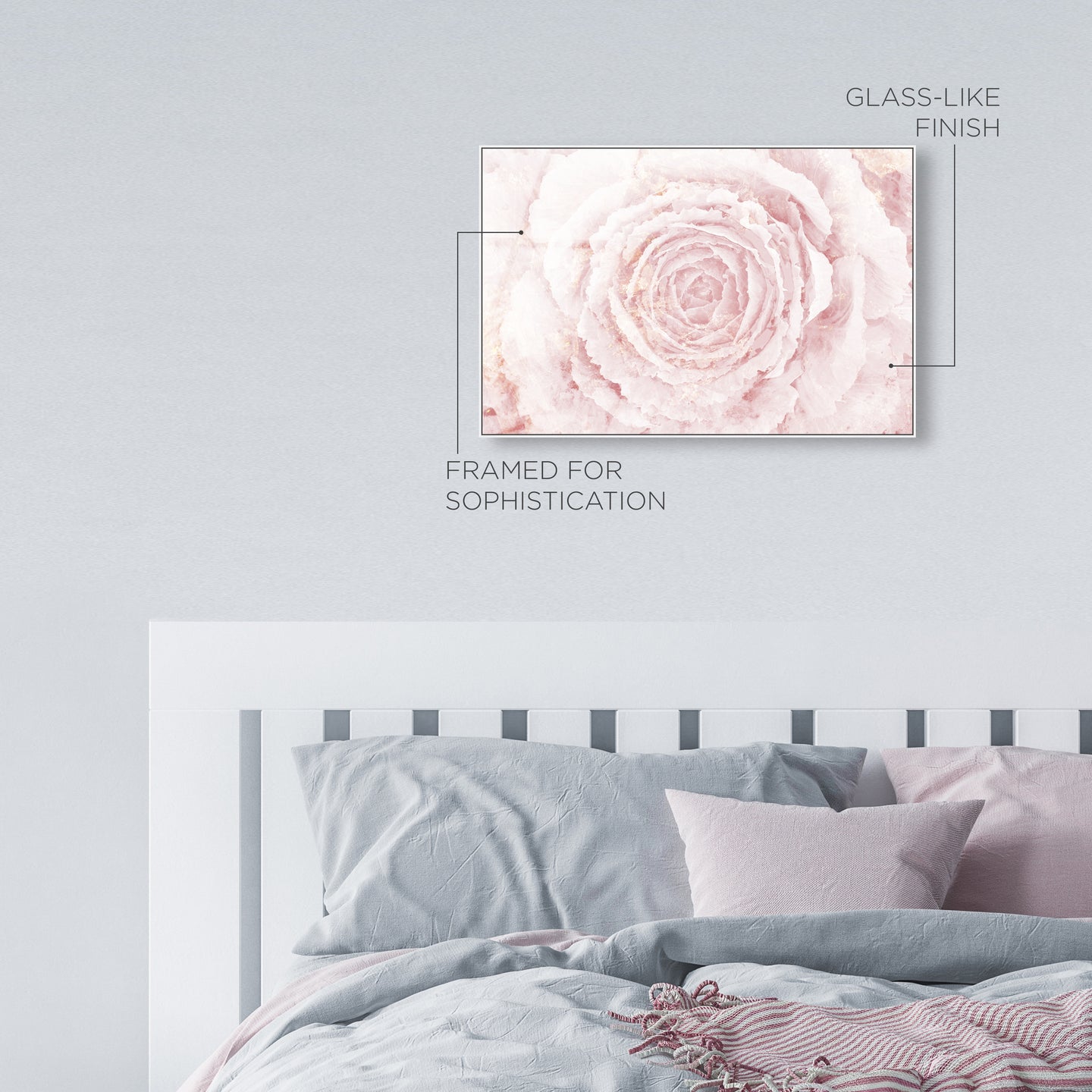 GLASS-LIKE FINISH

FRAMED FOR SOPHISTICATION