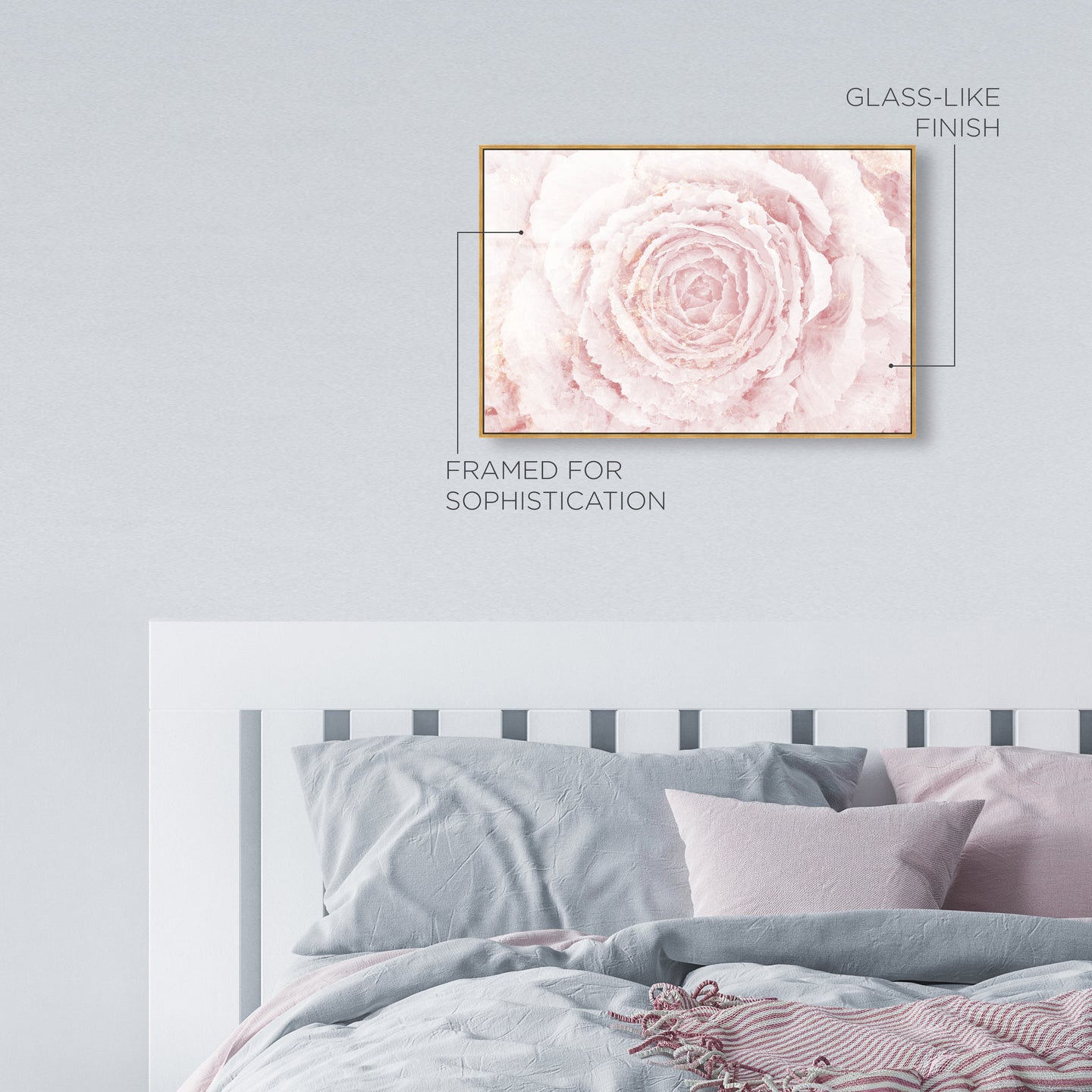 GLASS-LIKE
FINISH

FRAMED FOR
SOPHISTICATION