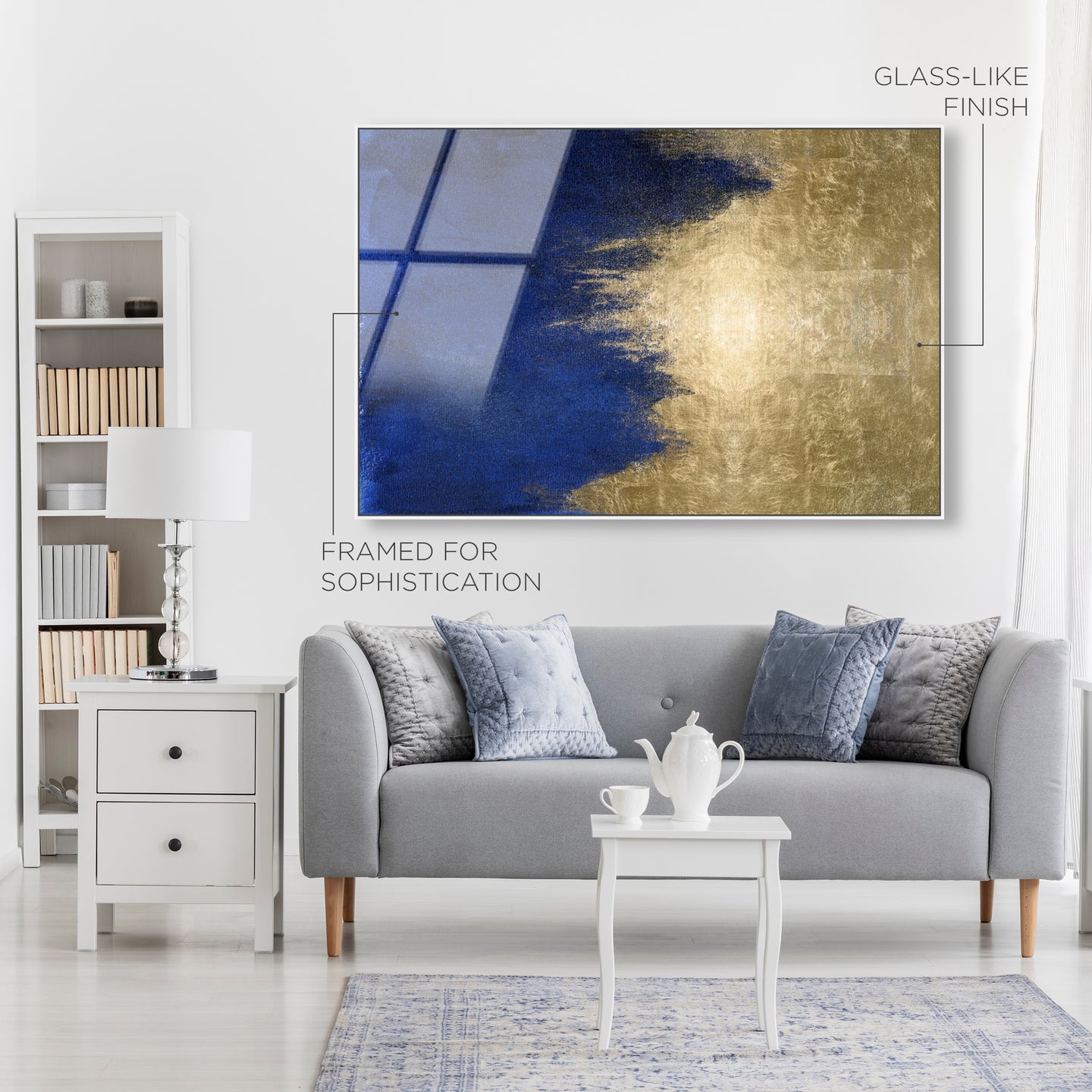 GLASS-LIKE
FINISH

FRAMED FOR
SOPHISTICATION