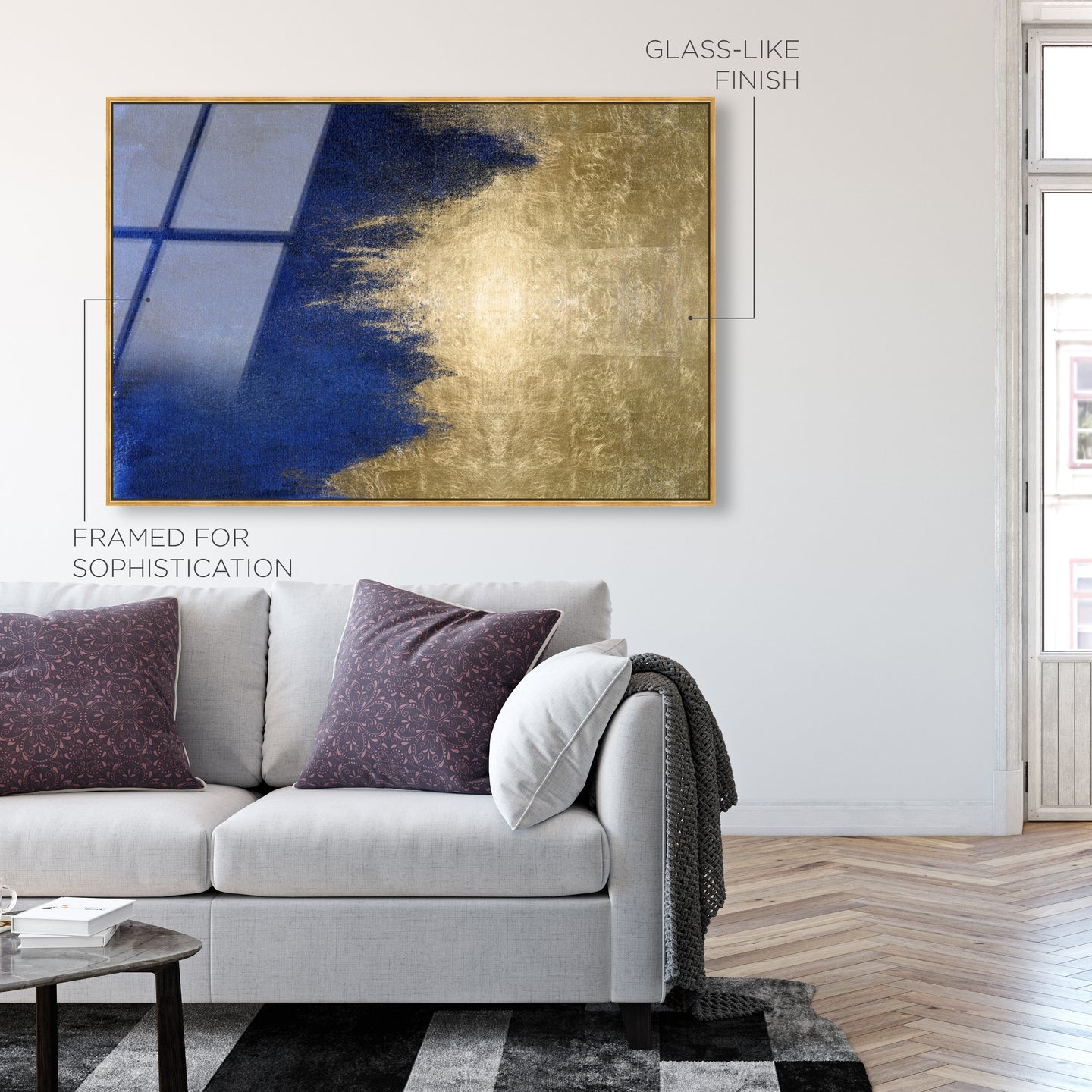 GLASS-LIKE FINISH

FRAMED FOR SOPHISTICATION