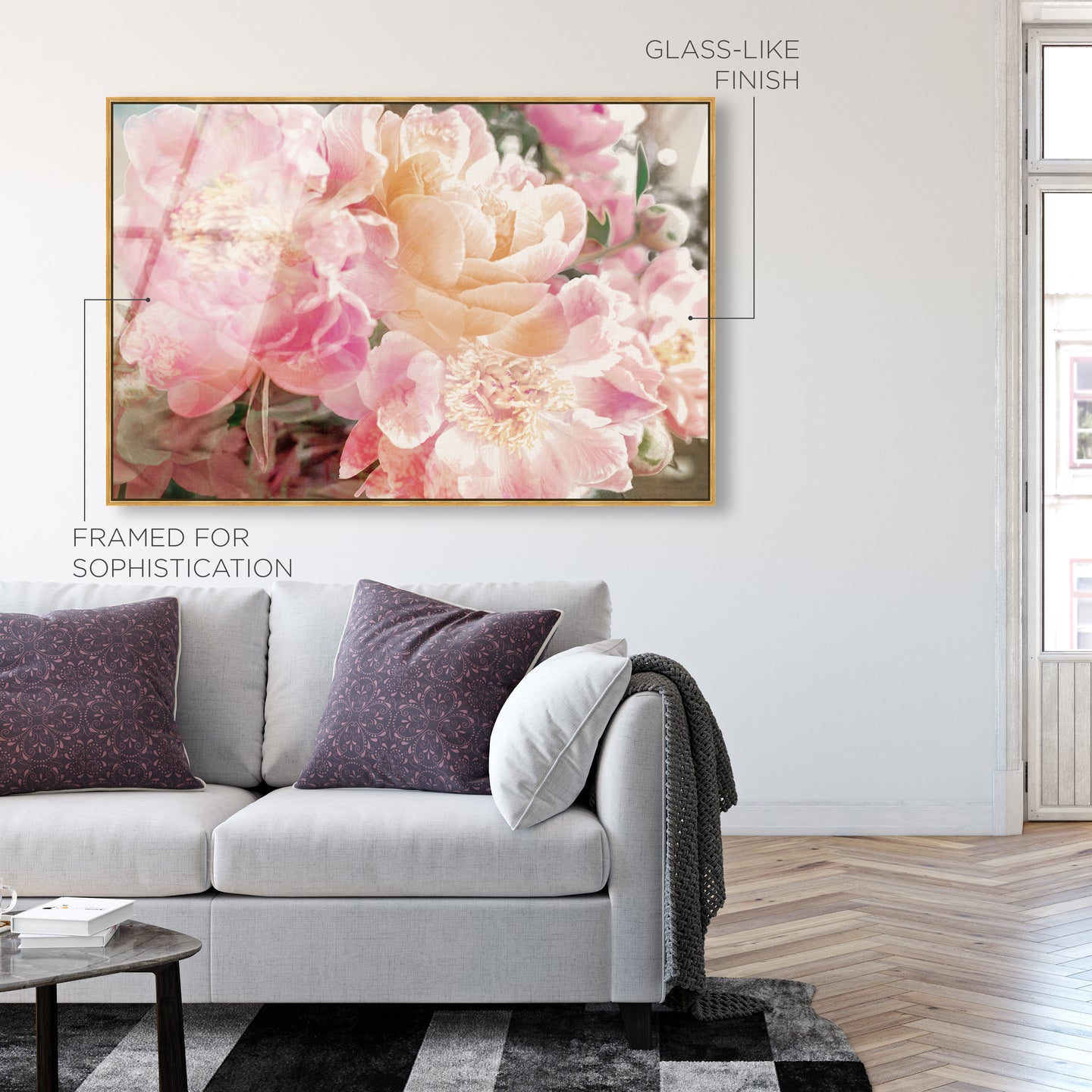 GLASS-LIKE FINISH

FRAMED FOR SOPHISTICATION