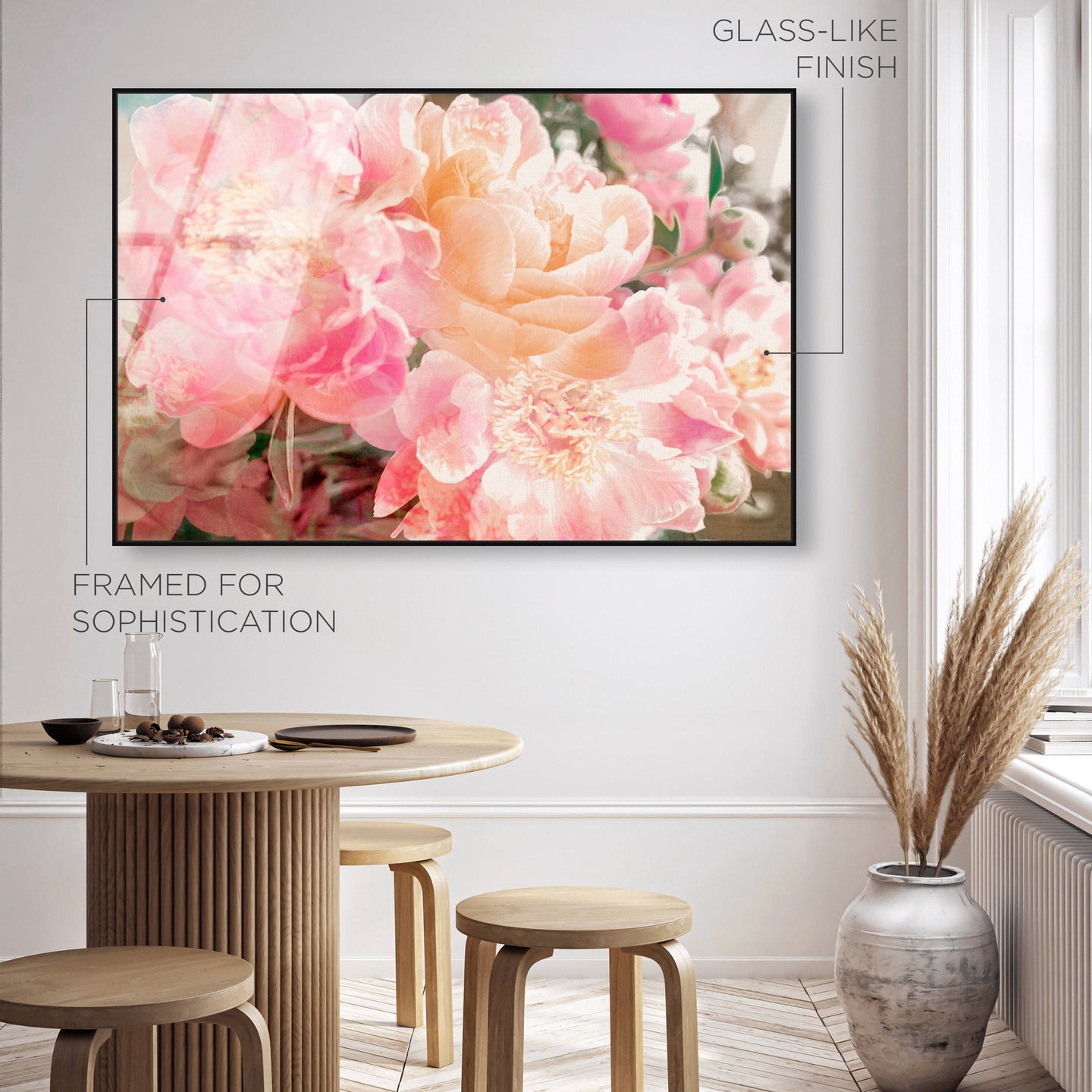 GLASS-LIKE FINISH

FRAMED FOR SOPHISTICATION