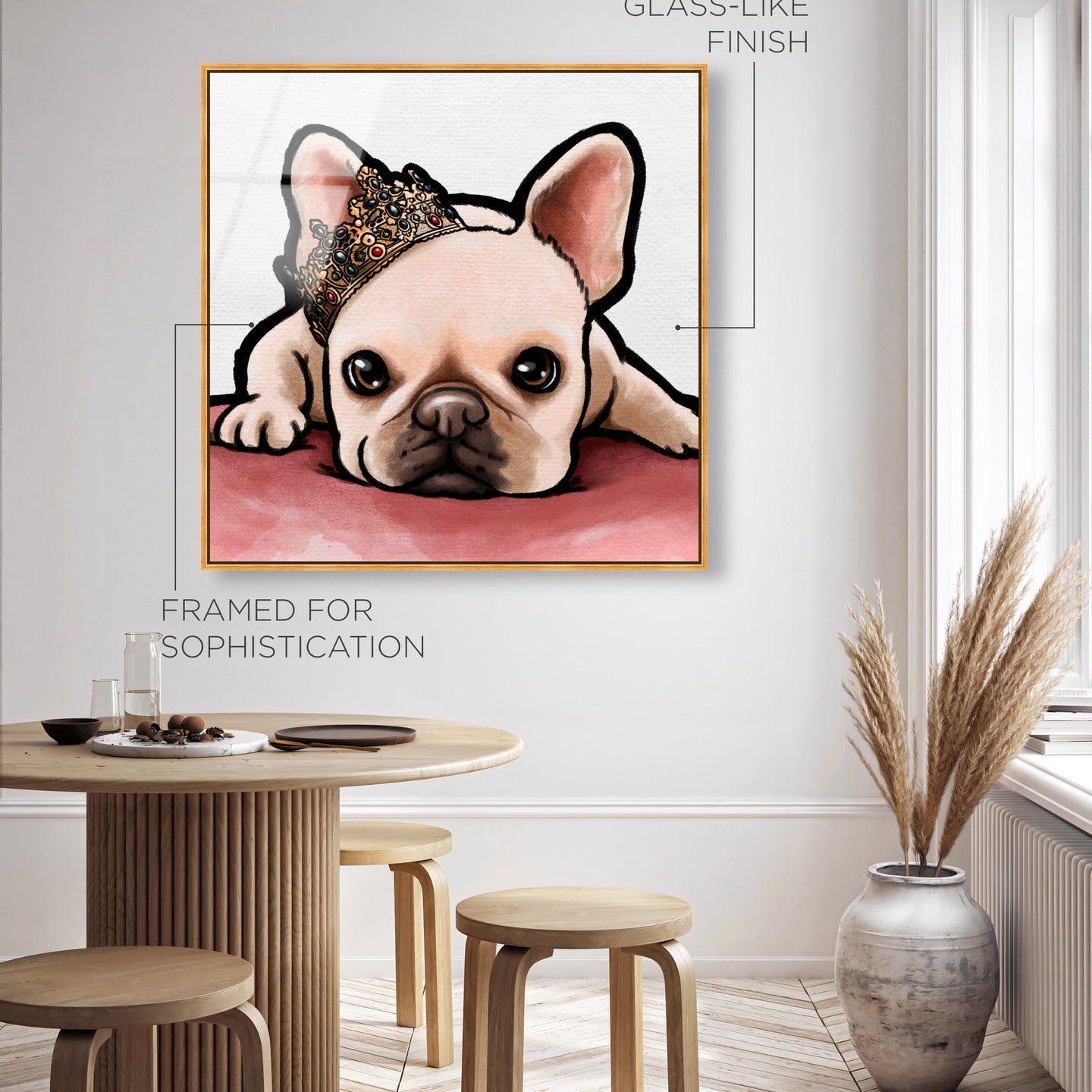 GLASS-LIKE FINISH

FRAMED FOR SOPHISTICATION