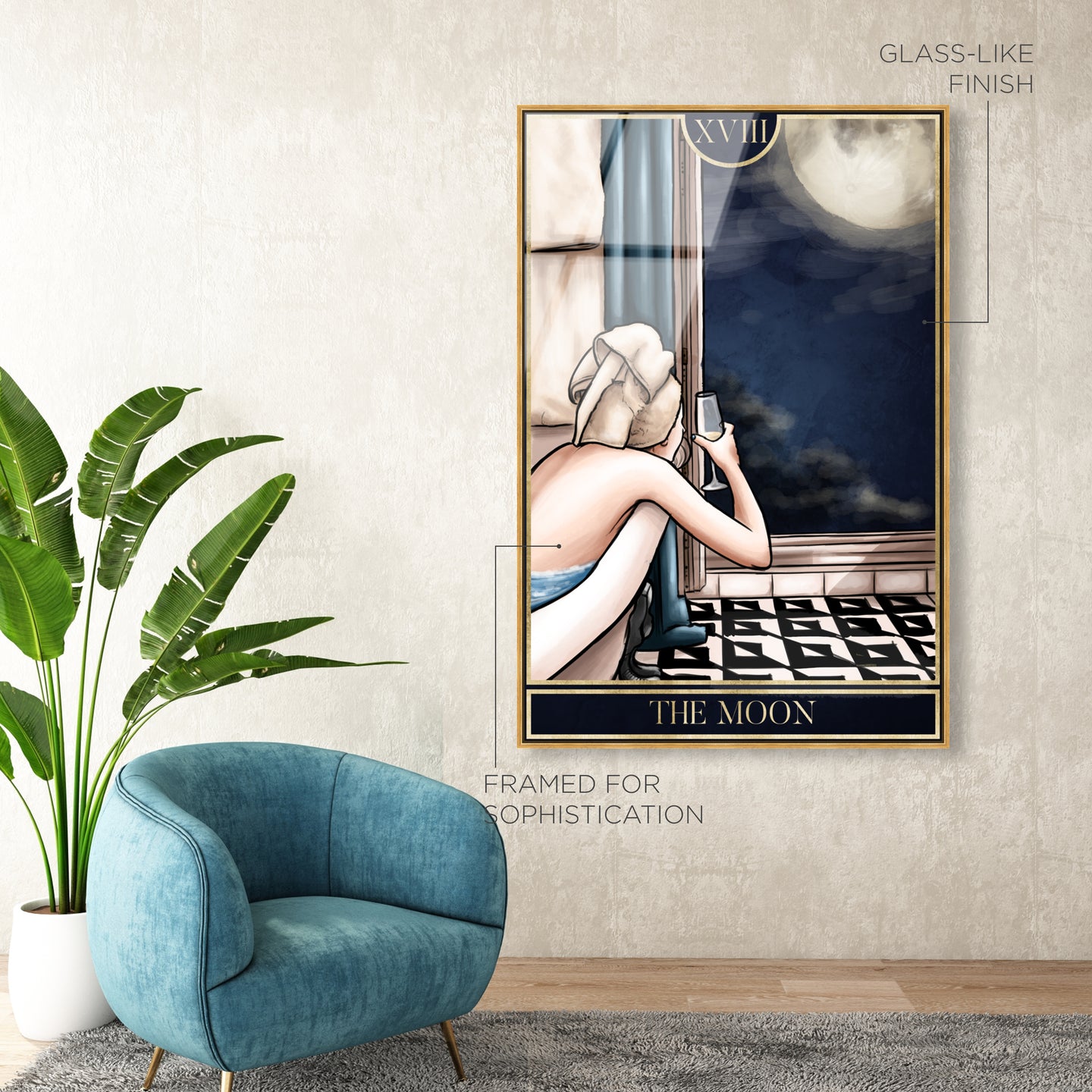 GLASS-LIKE FINISH

XVIII

THE MOON

FRAMED FOR SOPHISTICATION