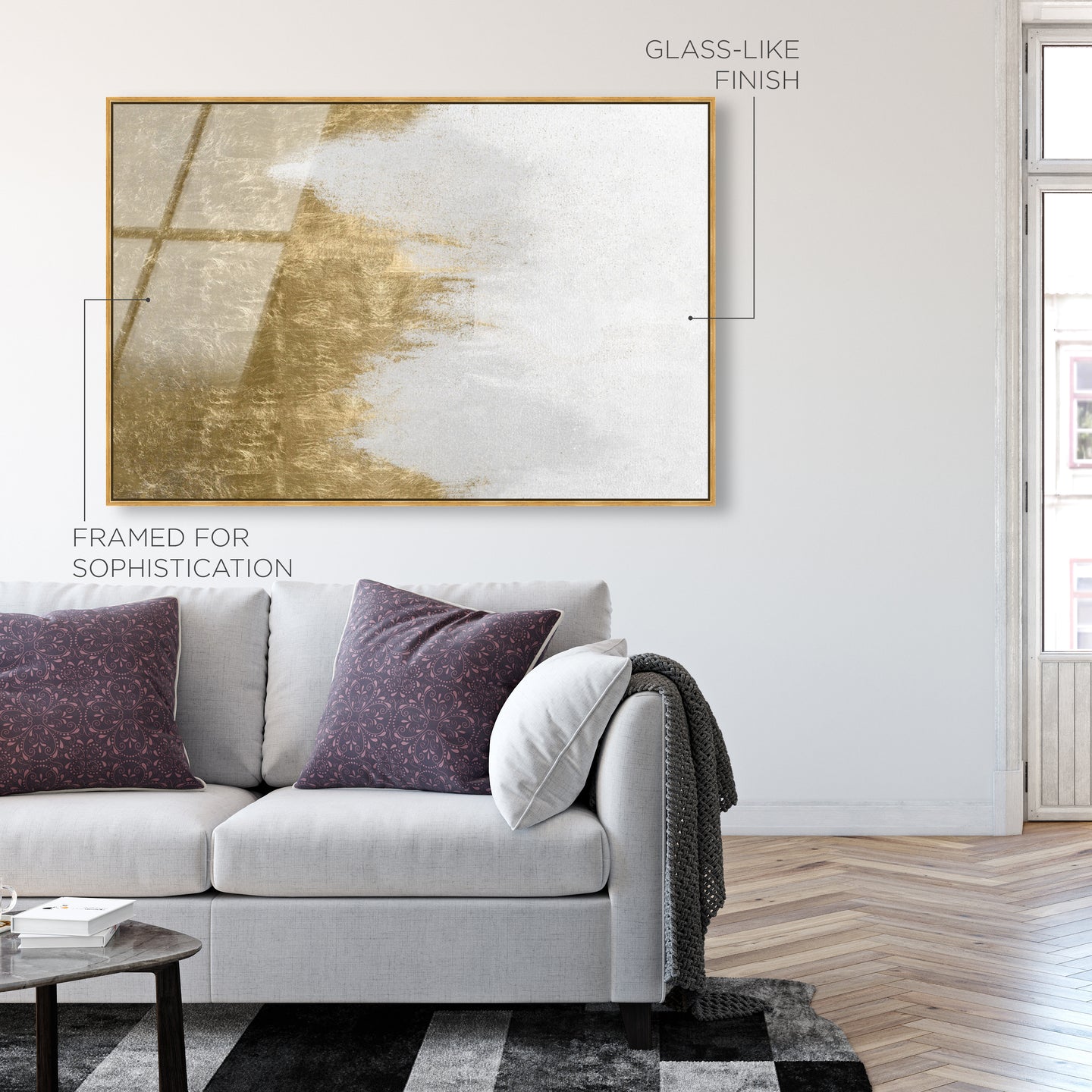 GLASS-LIKE FINISH

FRAMED FOR SOPHISTICATION