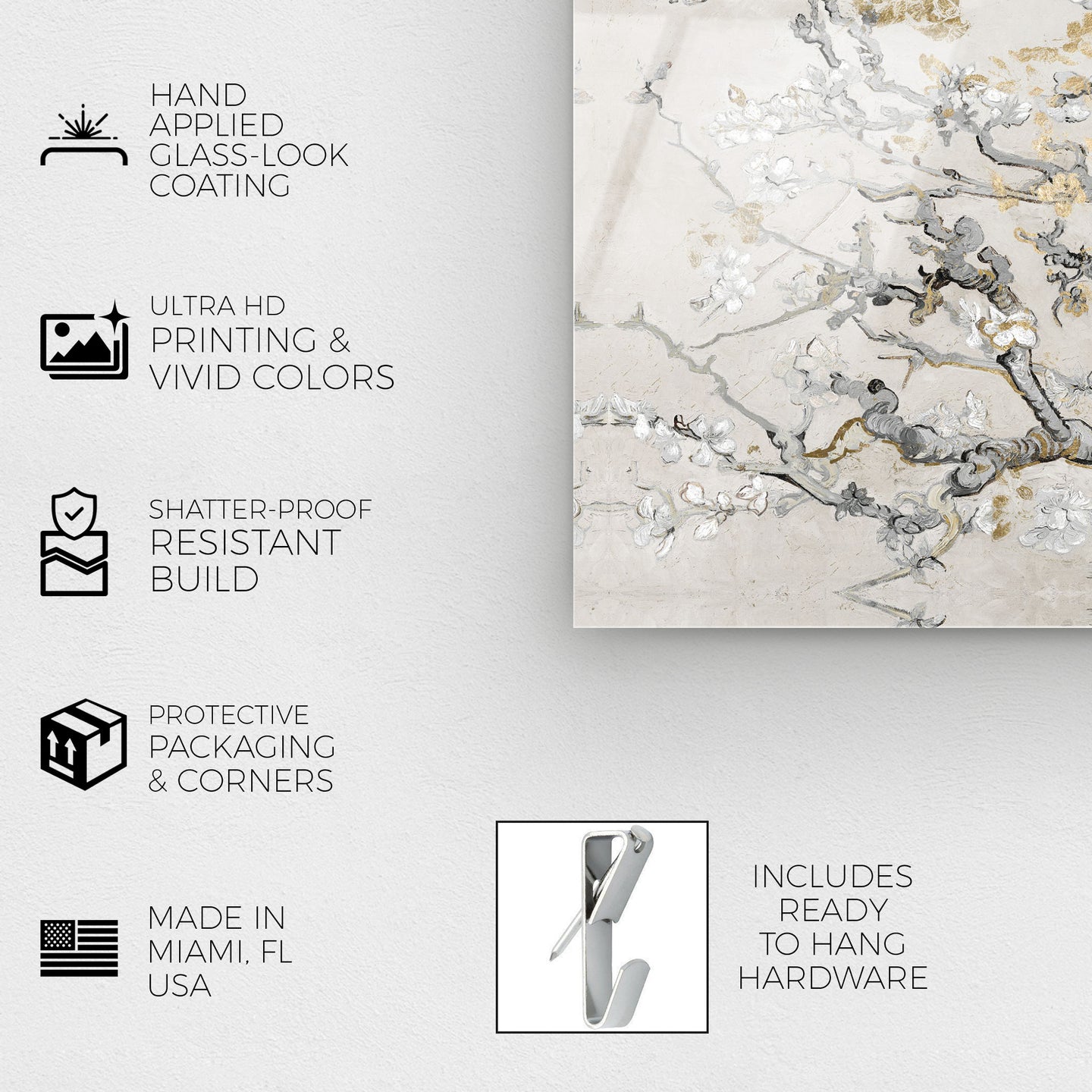 HAND APPLIED GLASS-LOOK COATING

ULTRA HD PRINTING & VIVID COLORS

SHATTER-PROOF RESISTANT BUILD

PROTECTIVE PACKAGING & CORNERS

MADE IN MIAMI, FL USA

INCLUDES READY TO HANG HARDWARE