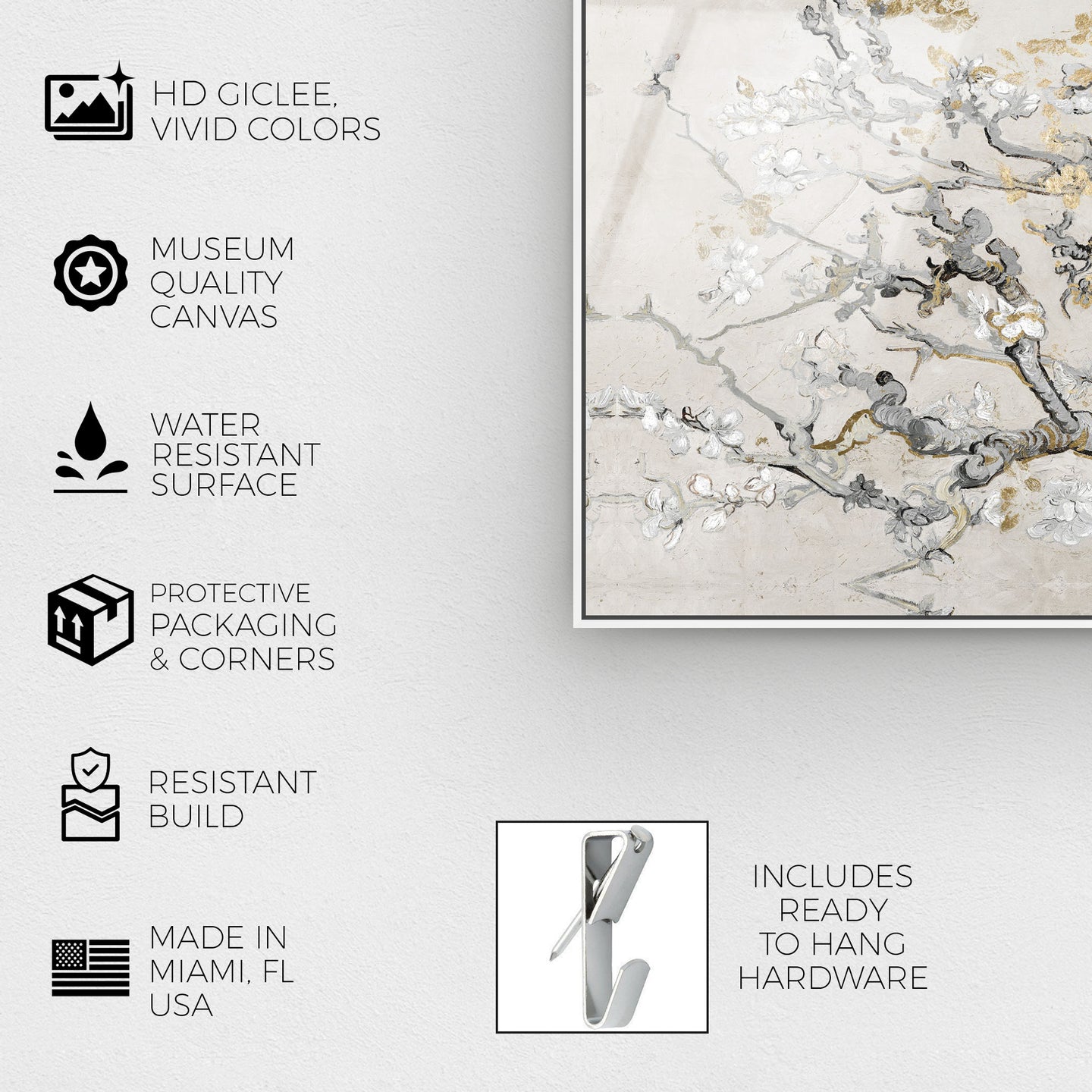 HD GICLEE, VIVID COLORS

MUSEUM QUALITY CANVAS

WATER RESISTANT SURFACE

PROTECTIVE PACKAGING & CORNERS

RESISTANT BUILD

MADE IN MIAMI, FL USA

INCLUDES READY TO HANG HARDWARE