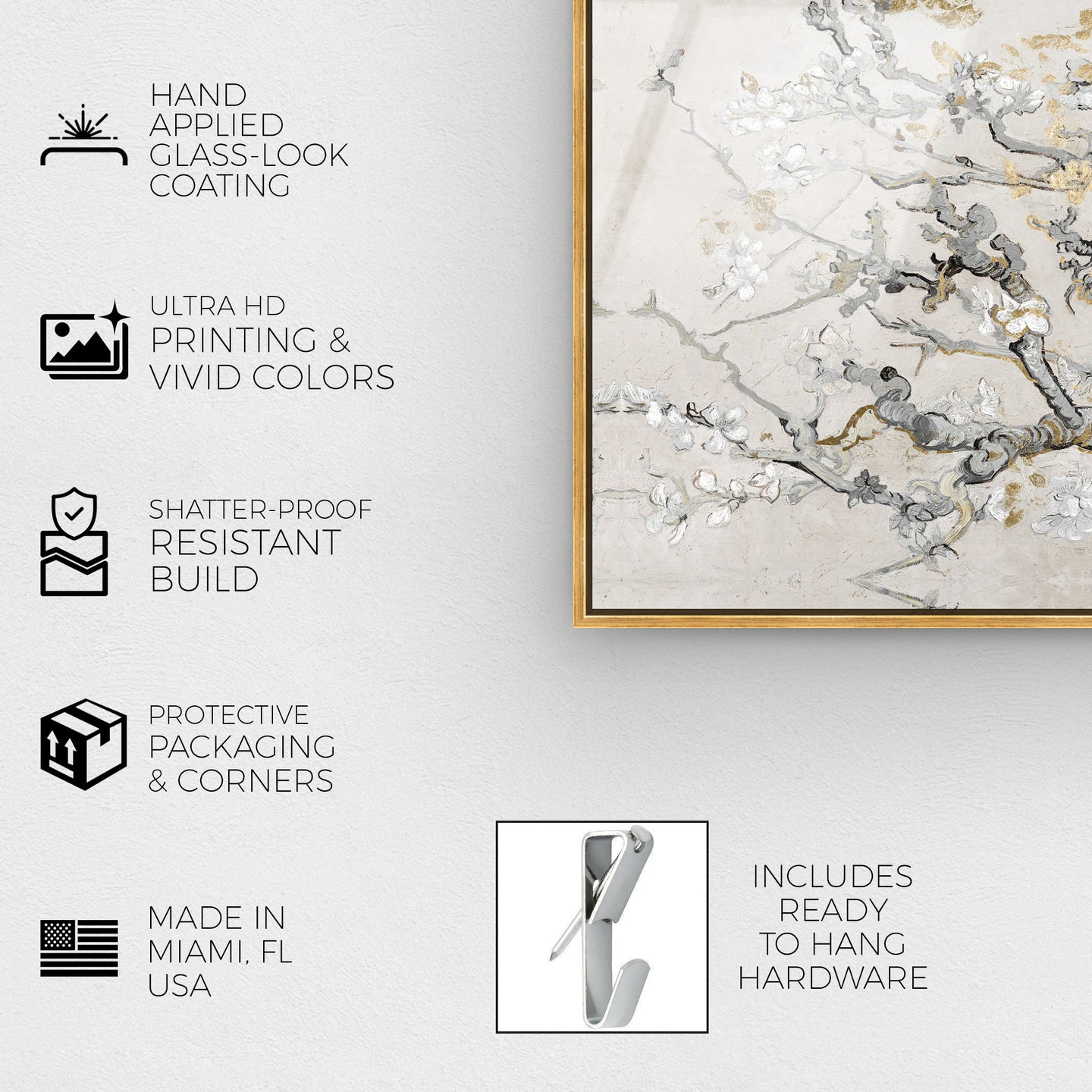 HAND APPLIED GLASS-LOOK COATING

ULTRA HD PRINTING & VIVID COLORS

SHATTER-PROOF RESISTANT BUILD

PROTECTIVE PACKAGING & CORNERS

MADE IN MIAMI, FL USA

INCLUDES READY TO HANG HARDWARE