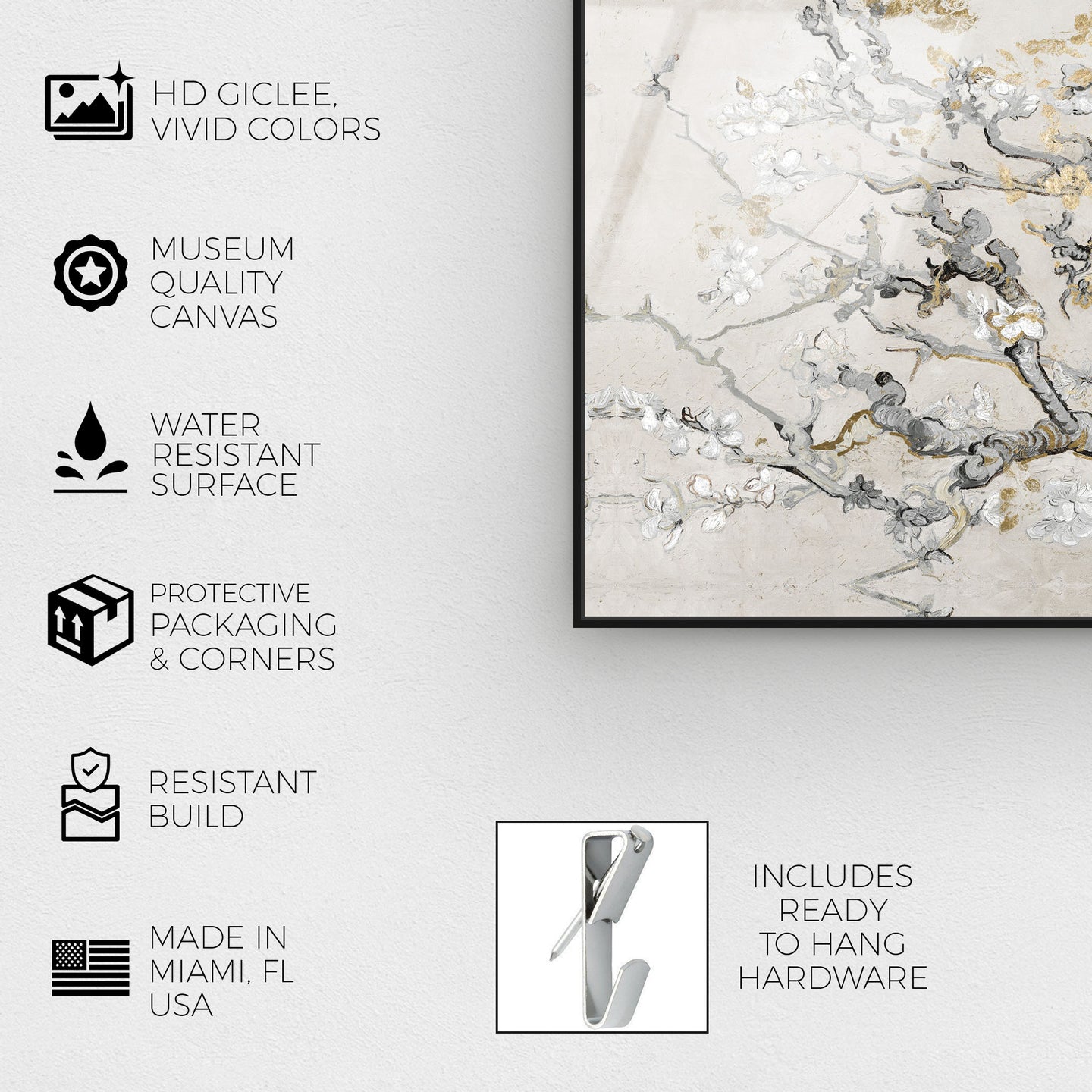 HD GICLEE, VIVID COLORS

MUSEUM QUALITY CANVAS

WATER RESISTANT SURFACE

PROTECTIVE PACKAGING & CORNERS

RESISTANT BUILD

MADE IN MIAMI, FL USA

INCLUDES READY TO HANG HARDWARE